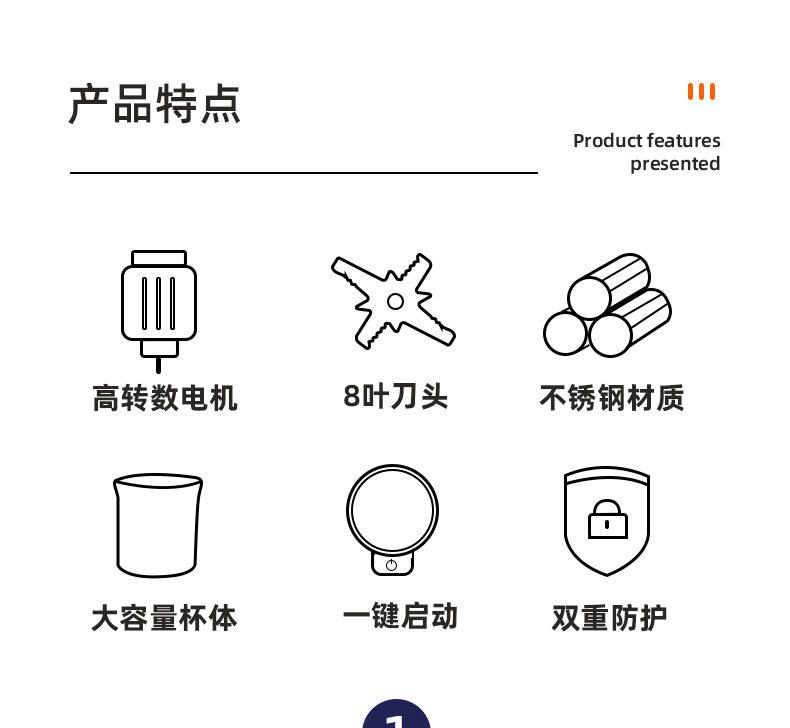 产品特点

Product features presented

高转数电机

8叶刀头

不锈钢材质

大容量杯体

一键启动

双重防护

1