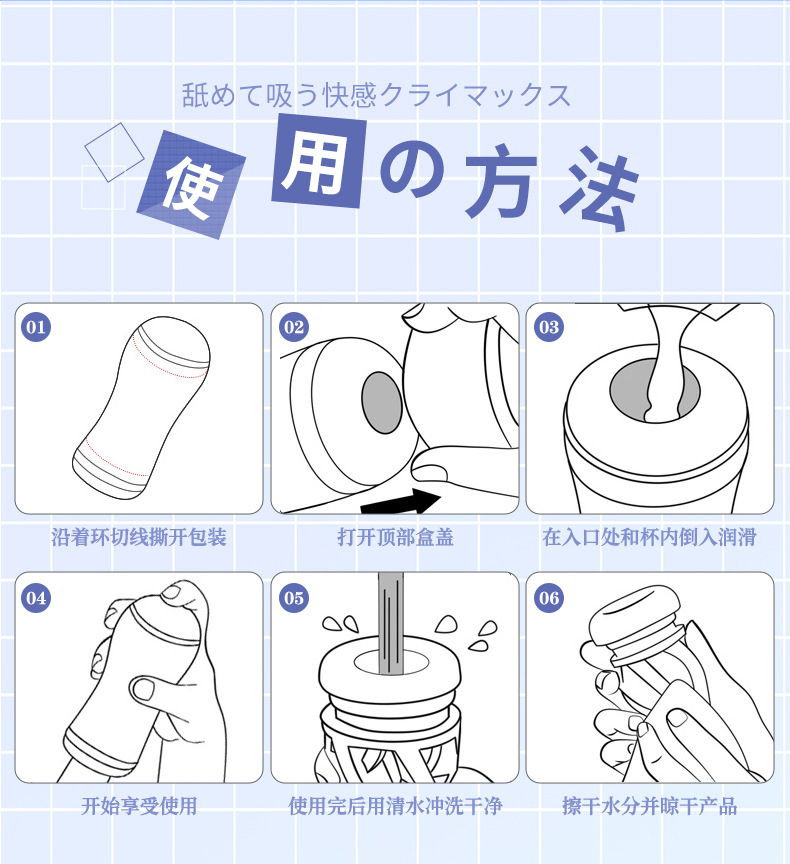 舐めて吸う快感クライマックス

使用の方法

01
沿着环切线撕开包装

02
打开顶部盒盖

03
在入口处和杯内倒入润滑

04
开始享受使用

05
使用完后用清水冲洗干净

06
擦干水分并晾干产品