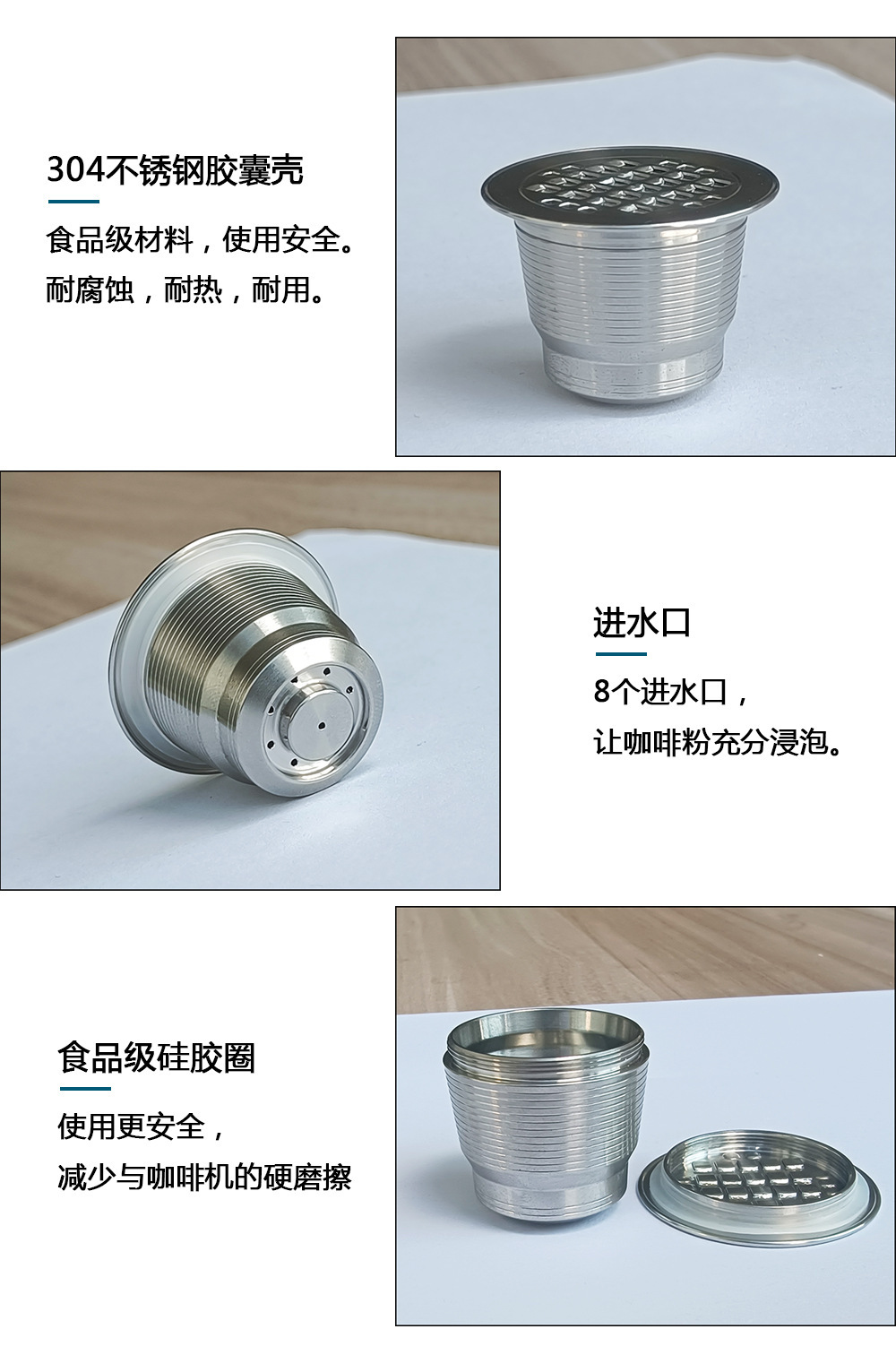 304不锈钢胶囊壳

食品级材料，使用安全。
耐腐蚀，耐热，耐用。

进水口

8个进水口，
让咖啡粉充分浸泡。

食品级硅胶圈

使用更安全，
减少与咖啡机的硬磨擦