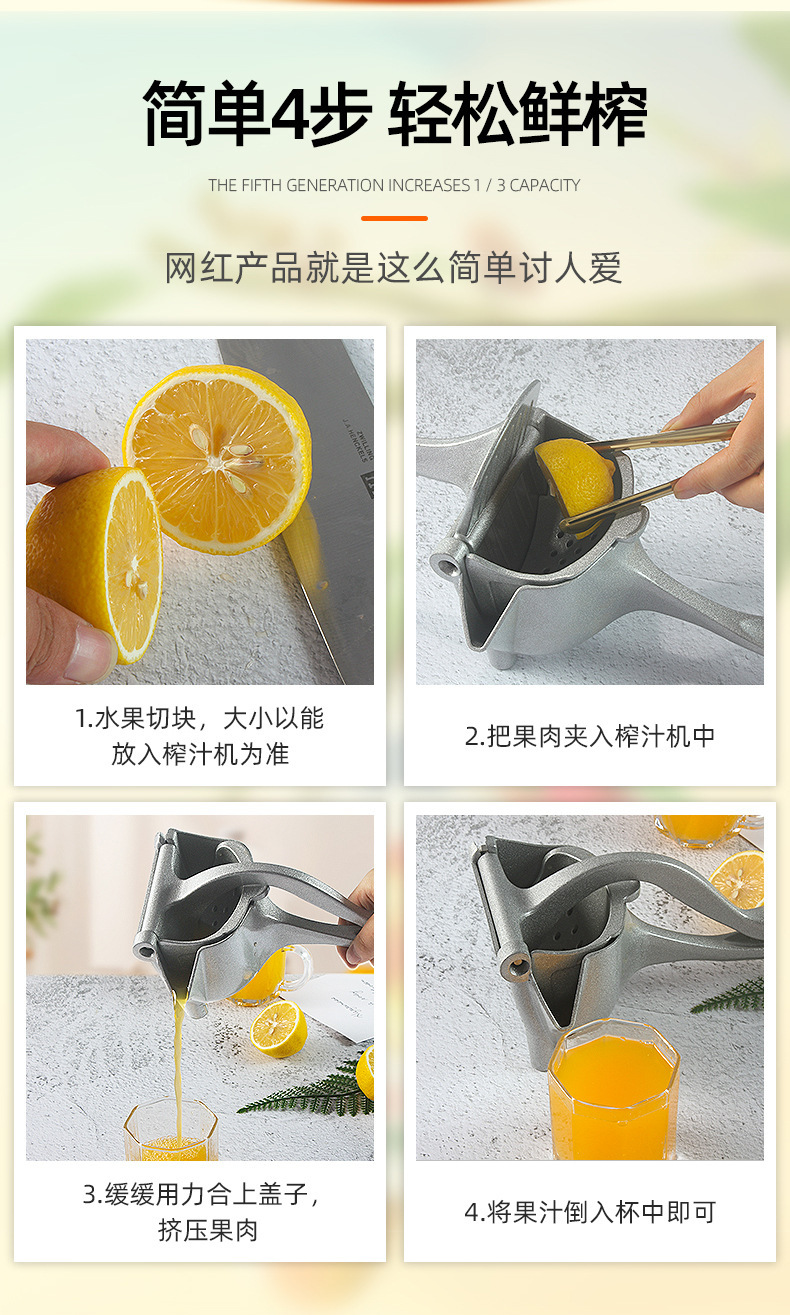 简单4步 轻松鲜榨

THE FIFTH GENERATION INCREASES 1 / 3 CAPACITY

网红产品就是这么简单讨人爱

1.水果切块，大小以能放入榨汁机为准

2.把果肉夹入榨汁机中

3.缓缓用力合上盖子，挤压果肉

4.将果汁倒入杯中即可