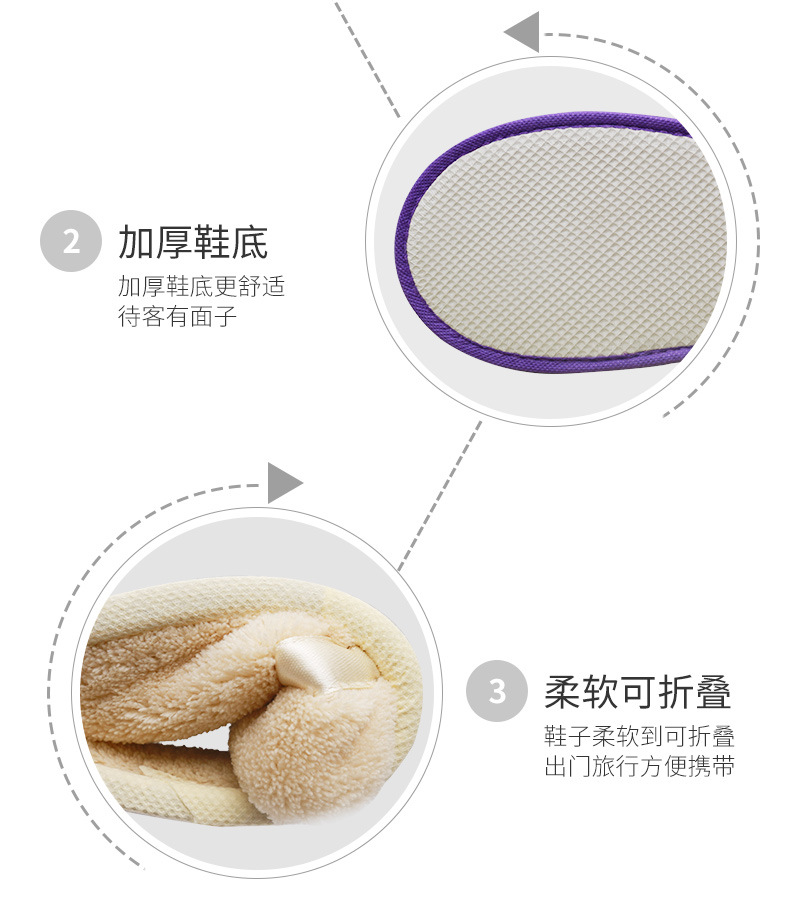 2 加厚鞋底

加厚鞋底更舒适
待客有面子

3 柔软可折叠

鞋子柔软到可折叠
出门旅行方便携带