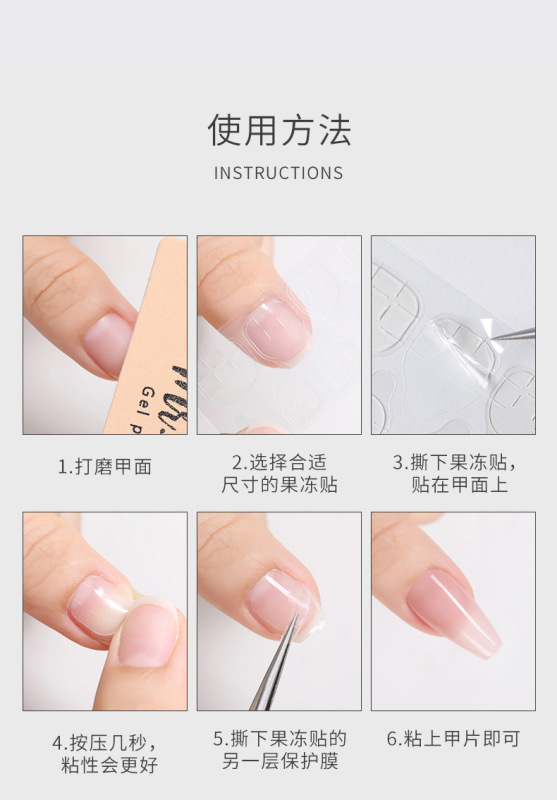 使用方法

INSTRUCTIONS

Gel p

1.打磨甲面

2.选择合适尺寸的果冻贴

3.撕下果冻贴，贴在甲面上

4.按压几秒，粘性会更好

5.撕下果冻贴的另一层保护膜

6.粘上甲片即可