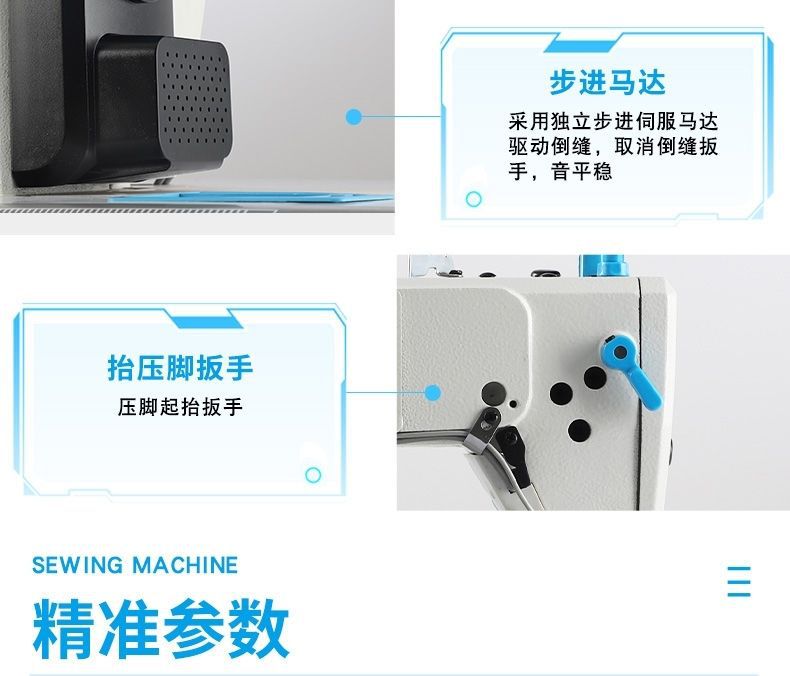 步进马达

采用独立步进伺服马达驱动倒缝，取消倒缝扳手，音平稳

抬压脚扳手

压脚起抬扳手

SEWING MACHINE

精准参数