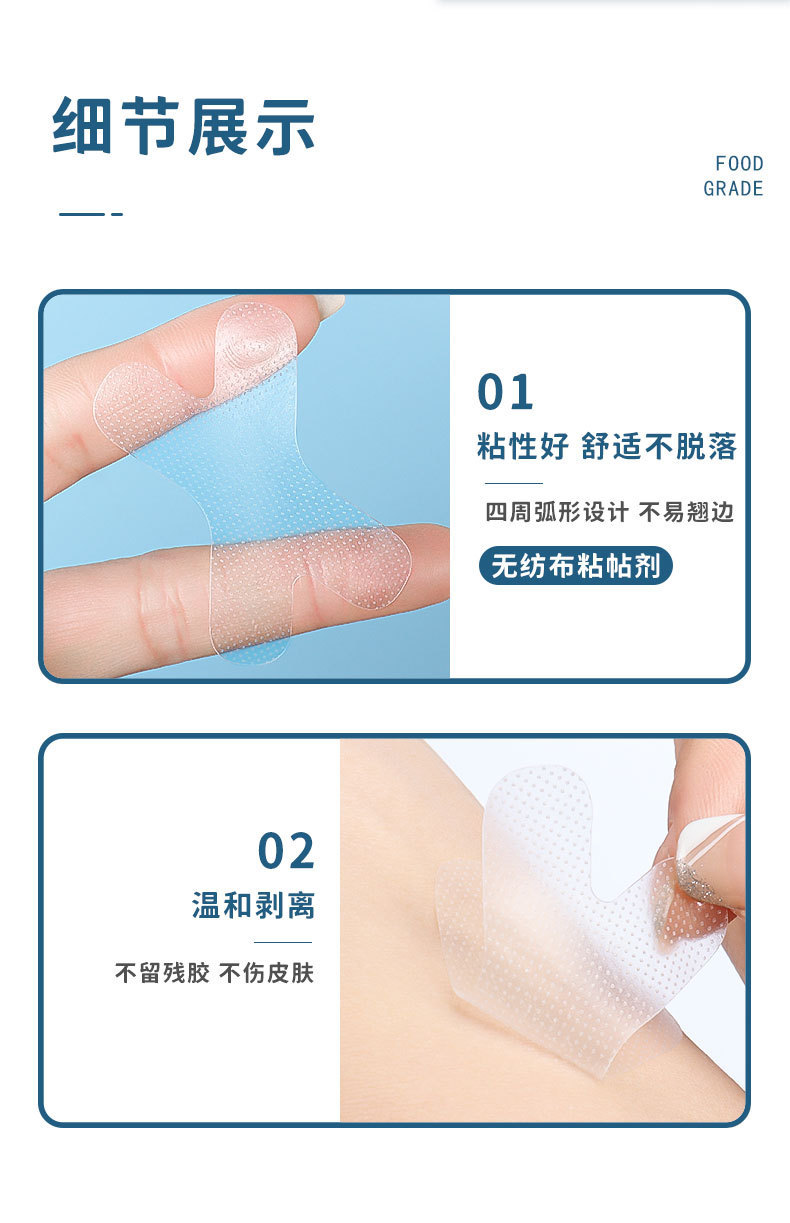 细节展示

FOOD
GRADE

01
粘性好 舒适不脱落

四周弧形设计 不易翘边

无纺布粘帖剂

02
温和剥离

不留残胶 不伤皮肤