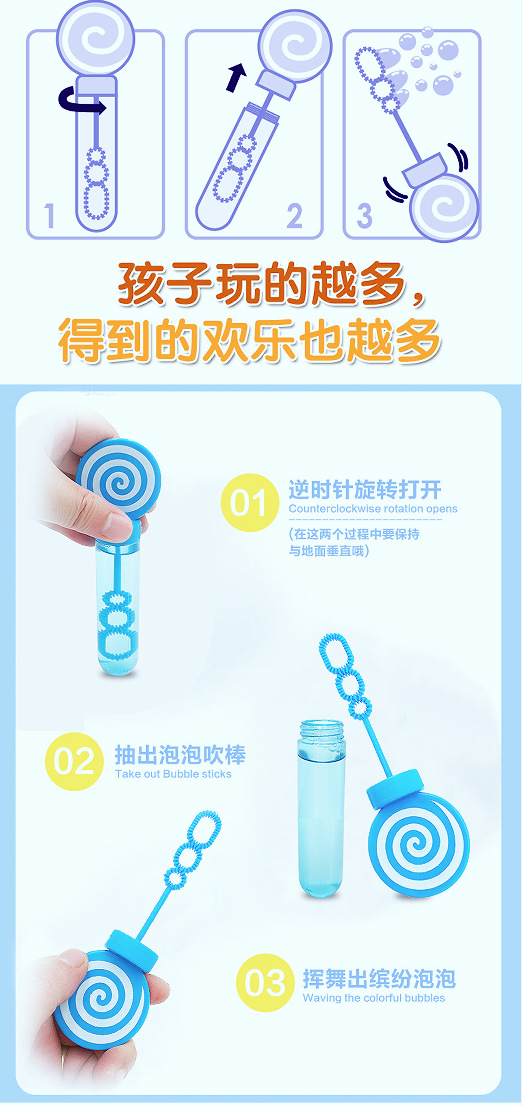 1 2 3

孩子玩的越多，
得到的欢乐也越多

01 逆时针旋转打开
Counterclockwise rotation opens
(在这两个过程中要保持与地面垂直哦)

02 抽出泡泡吹棒
Take out Bubble sticks

03 挥舞出缤纷泡泡
Waving the colorful bubbles