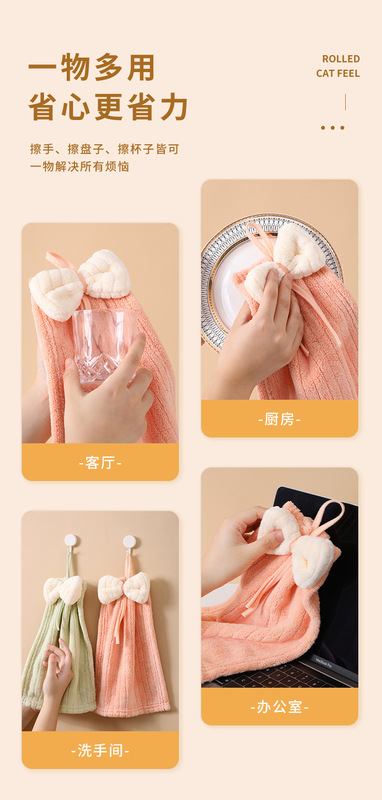 一物多用
省心更省力

ROLLED
CAT FEEL

擦手、擦盘子、擦杯子皆可
一物解决所有烦恼

-厨房-

-客厅-

-办公室-

-洗手间-