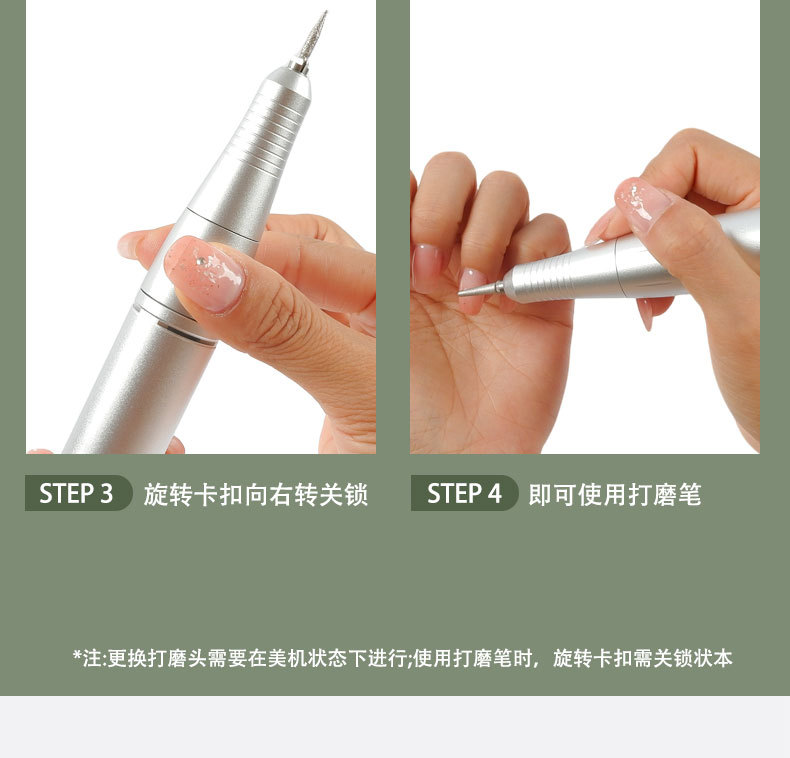 STEP 3 旋转卡扣向右转关锁

STEP 4 即可使用打磨笔

*注:更换打磨头需要在美机状态下进行;使用打磨笔时，旋转卡扣需关锁状本