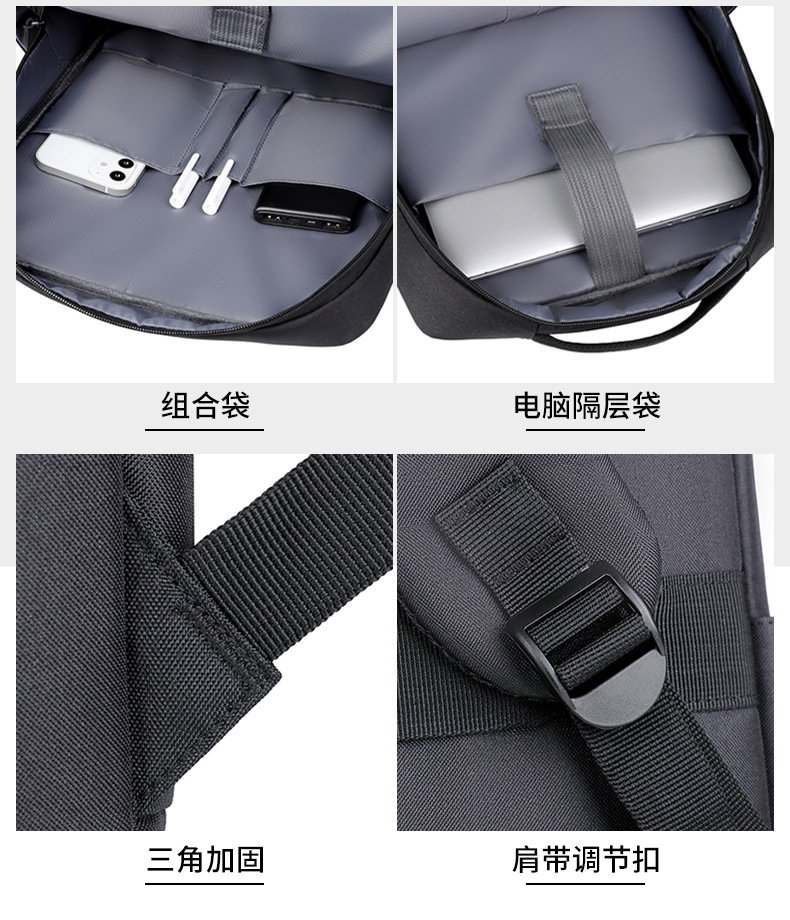 组合袋

电脑隔层袋

三角加固

肩带调节扣