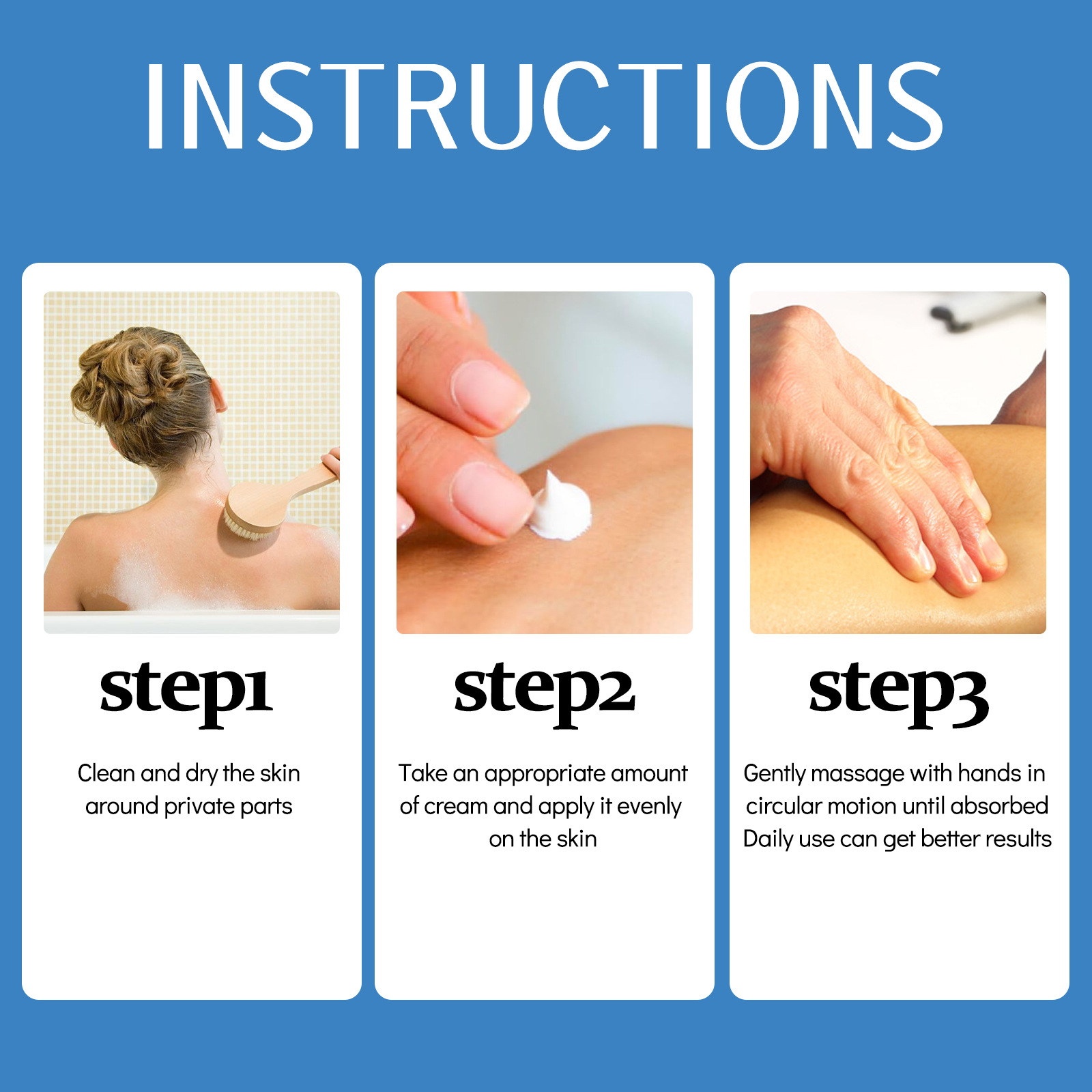 INSTRUCTIONS

step1

Clean and dry the skin around private parts

step2

Take an appropriate amount of cream and apply it evenly on the skin

step3

Gently massage with hands in circular motion until absorbed
Daily use can get better results