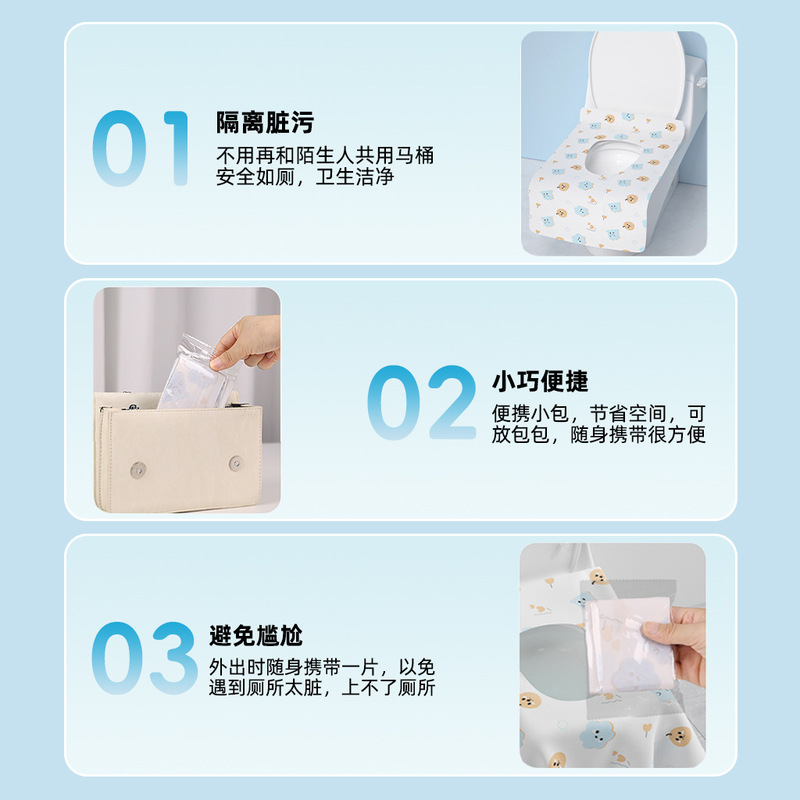 01

隔离脏污

不用再和陌生人共用马桶
安全如厕，卫生洁净

02

小巧便捷

便携小包，节省空间，可放包包，随身携带很方便

03

避免尴尬

外出时随身携带一片，以免遇到厕所太脏，上不了厕所