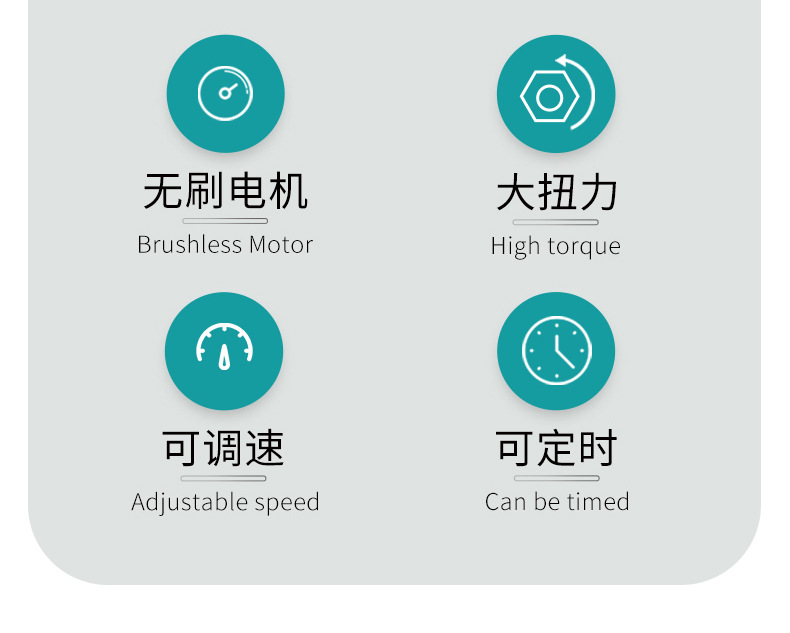 无刷电机
Brushless Motor

大扭力
High torque

可调速
Adjustable speed

可定时
Can be timed