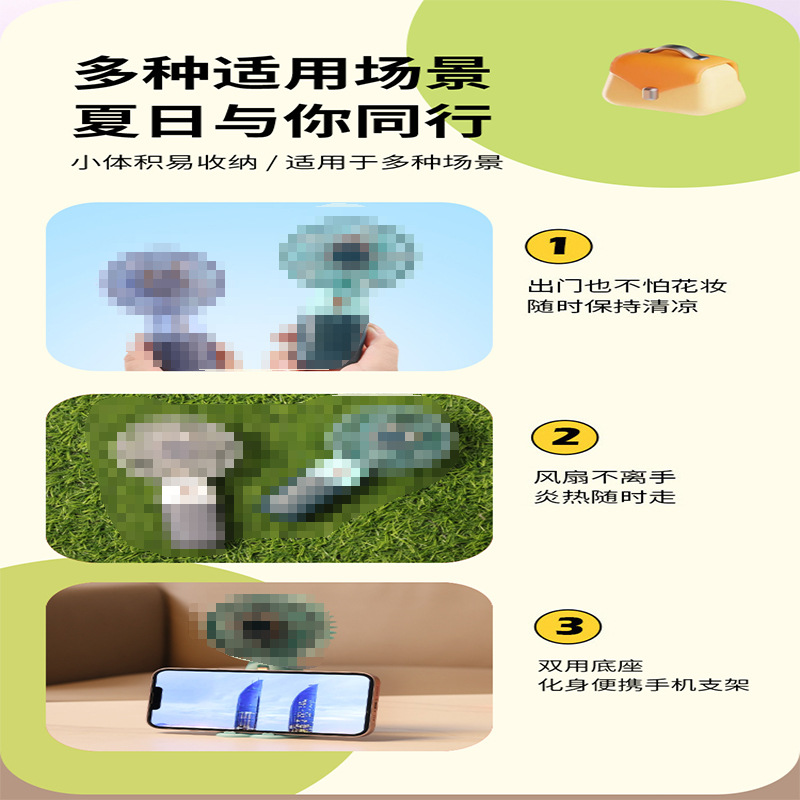 多种适用场景
夏日与你同行

小体积易收纳 / 适用于多种场景

1
出门也不怕花妆
随时保持清凉

2
风扇不离手
炎热随时走

3
双用底座
化身便携手机支架