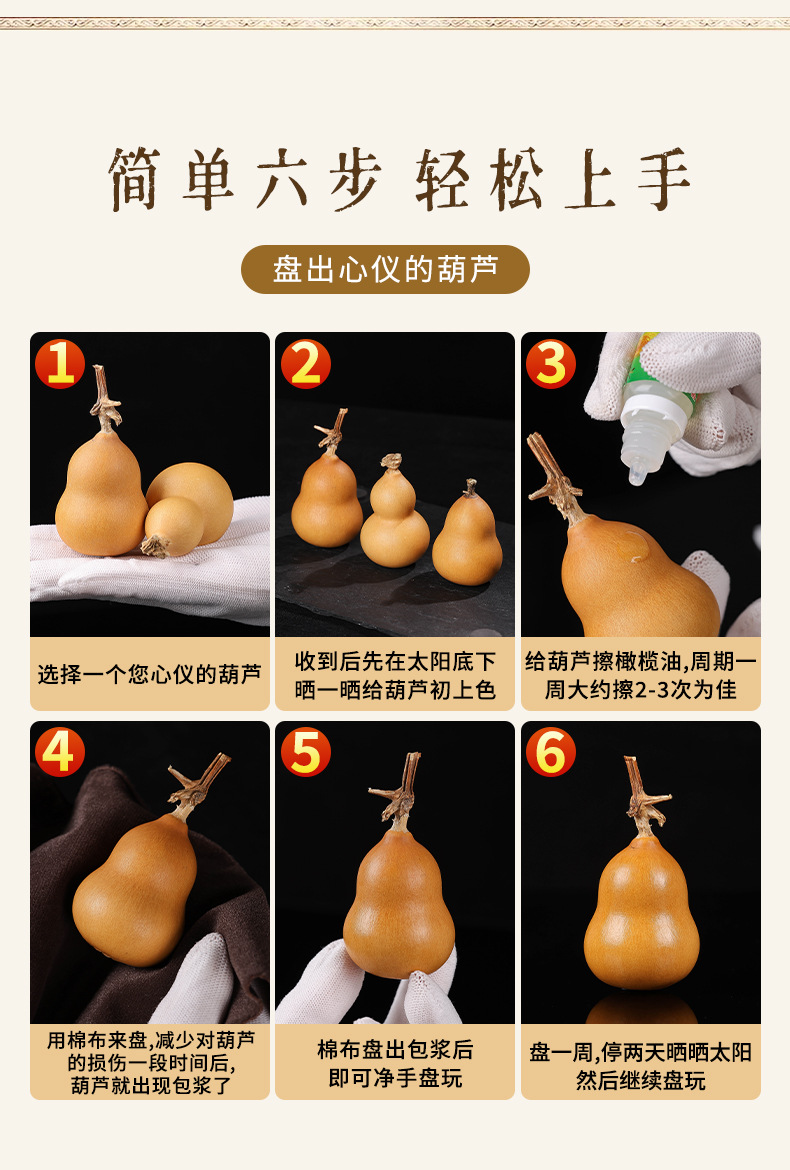 简单六步 轻松上手

盘出心仪的葫芦

1
选择一个您心仪的葫芦

2
收到后先在太阳底下晒一晒给葫芦初上色

3
给葫芦擦橄榄油,周期一周大约擦2-3次为佳

4
用棉布来盘,减少对葫芦的损伤一段时间后,葫芦就出现包浆了

5
棉布盘出包浆后即可净手盘玩

6
盘一周,停两天晒晒太阳然后继续盘玩