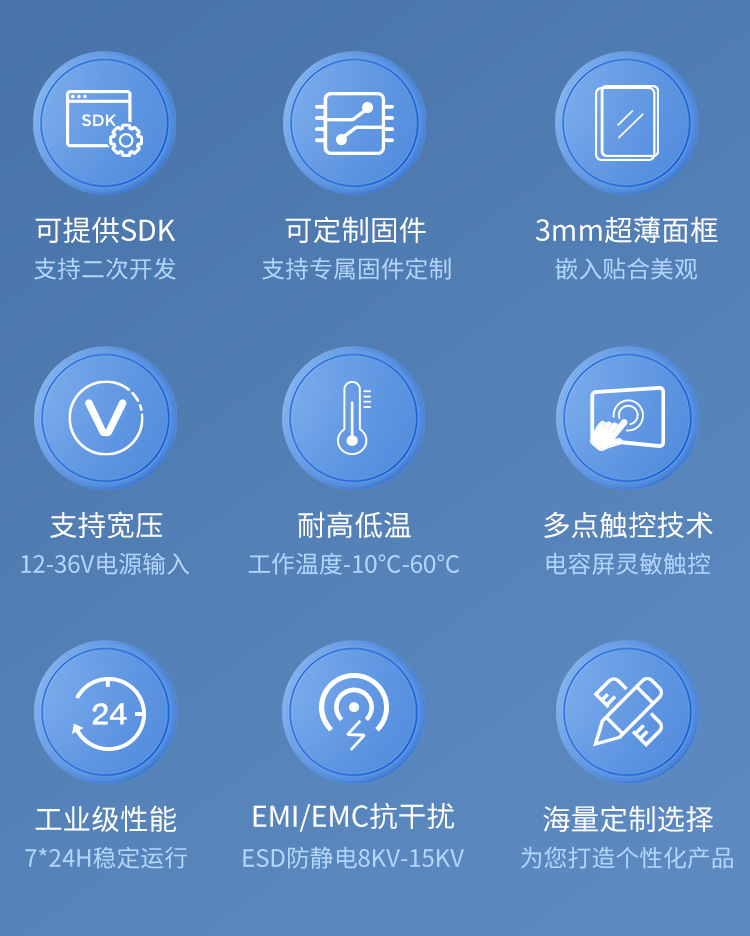 SDK

可提供SDK
支持二次开发

可定制固件
支持专属固件定制

3mm超薄面框
嵌入贴合美观

支持宽压
12-36V电源输入

耐高低温
工作温度-10°C-60°C

多点触控技术
电容屏灵敏触控

24

工业级性能
7*24H稳定运行

EMI/EMC抗干扰
ESD防静电8KV-15KV

海量定制选择
为您打造个性化产品