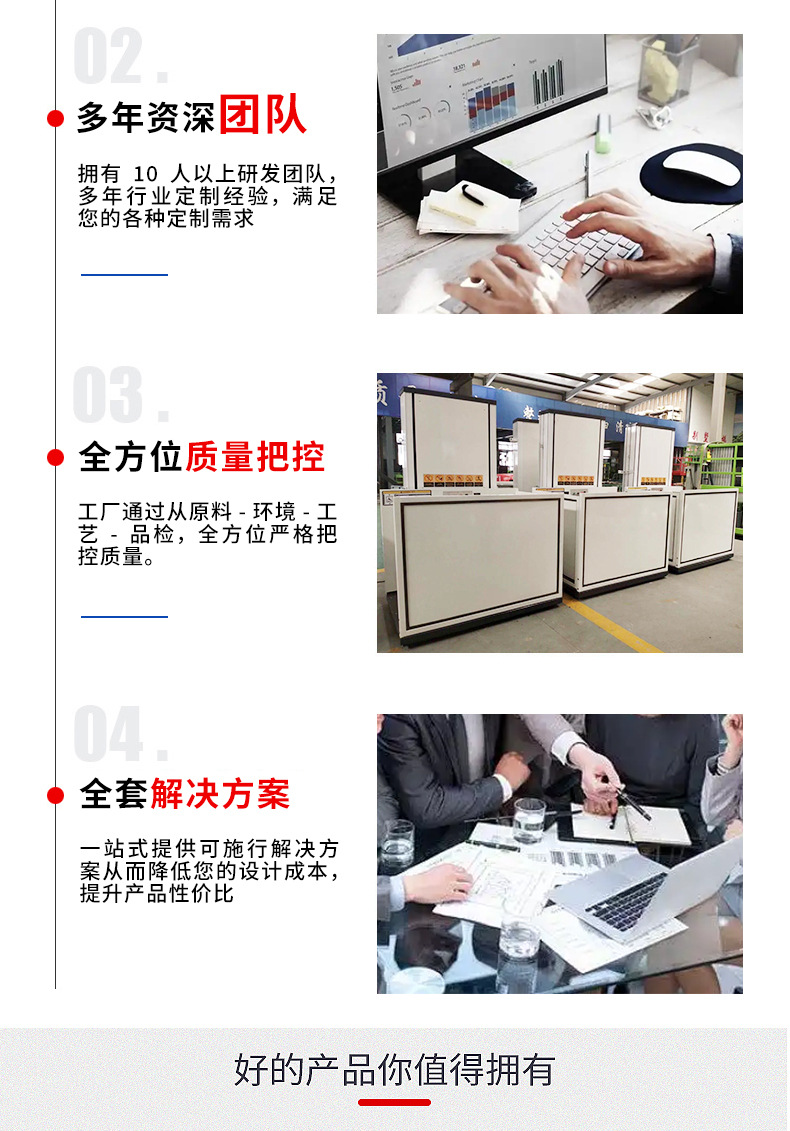 02.

多年资深团队

拥有 10 人以上研发团队，多年行业定制经验，满足您的各种定制需求

03.

全方位质量把控

工厂通过从原料 - 环境 - 工艺 - 品检，全方位严格把控质量。

04.

全套解决方案

一站式提供可施行解决方案从而降低您的设计成本，提升产品性价比

好的产品你值得拥有