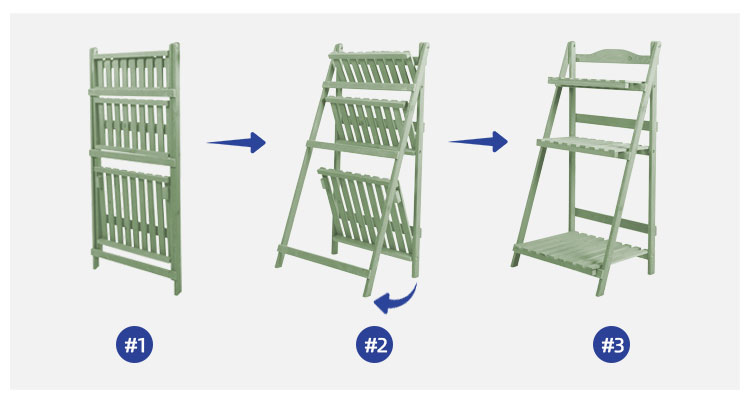 #1

#2

#3