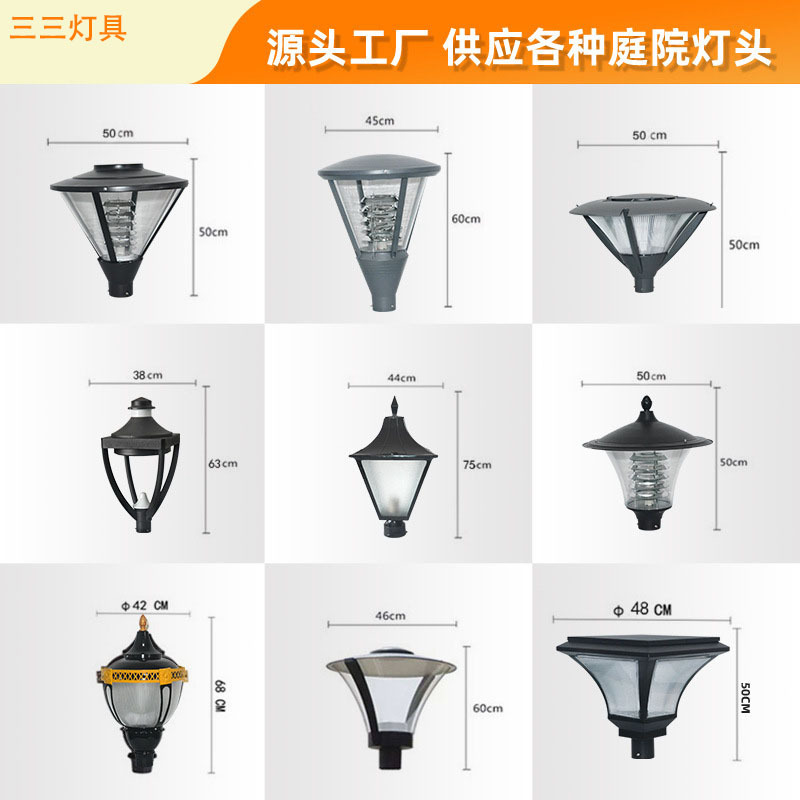 三三灯具

源头工厂 供应各种庭院灯头

50cm

50cm

45cm

60cm

50 cm

50cm

38cm

63cm

44cm

75cm

50cm

50cm

Φ 42 CM

68 CM

46cm

60cm

Φ 48 CM

50CM