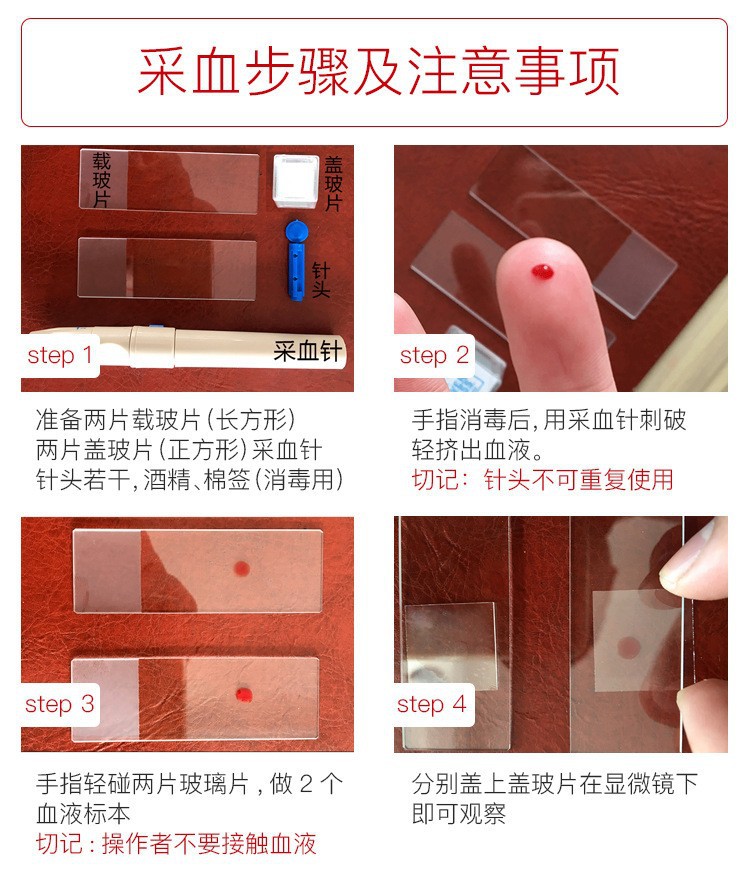 采血步骤及注意事项

载玻片

盖玻片

针头

采血针

step 1

准备两片载玻片(长方形)
两片盖玻片(正方形)采血针
针头若干,酒精、棉签(消毒用)

step 2

手指消毒后,用采血针刺破
轻挤出血液。
切记:针头不可重复使用

step 3

手指轻碰两片玻璃片,做 2 个
血液标本
切记:操作者不要接触血液

step 4

分别盖上盖玻片在显微镜下
即可观察