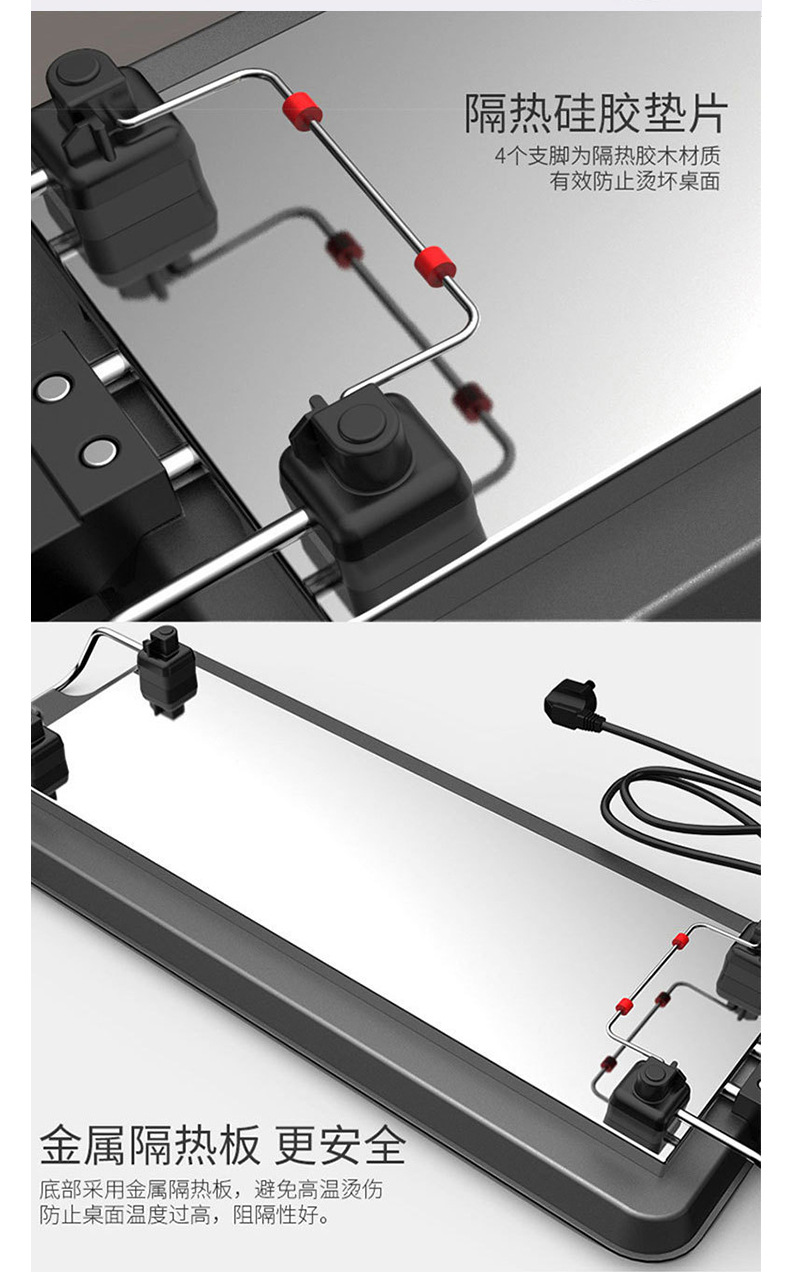 隔热硅胶垫片

4个支脚为隔热胶木材质
有效防止烫坏桌面

金属隔热板 更安全

底部采用金属隔热板，避免高温烫伤
防止桌面温度过高，阻隔性好。