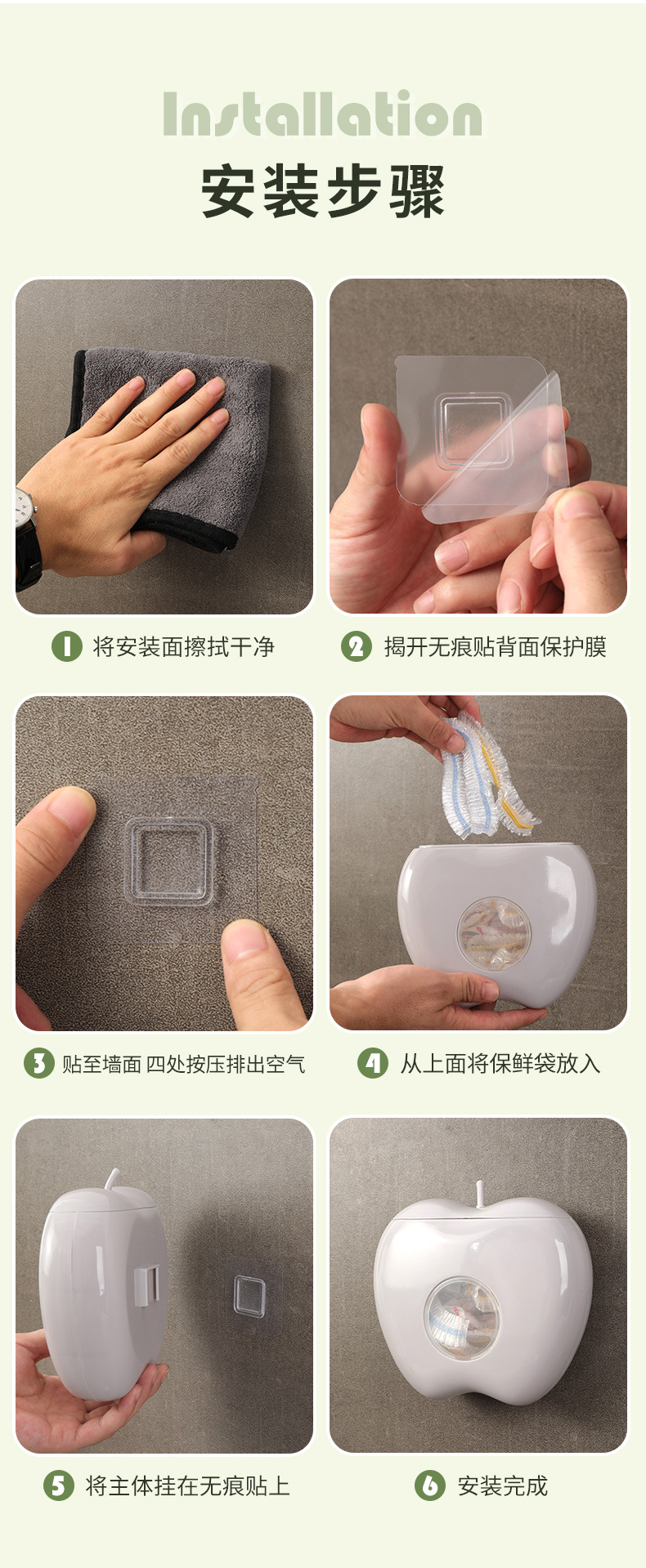 Installation
安装步骤

1 将安装面擦拭干净

2 揭开无痕贴背面保护膜

3 贴至墙面 四处按压排出空气

4 从上面将保鲜袋放入

5 将主体挂在无痕贴上

6 安装完成