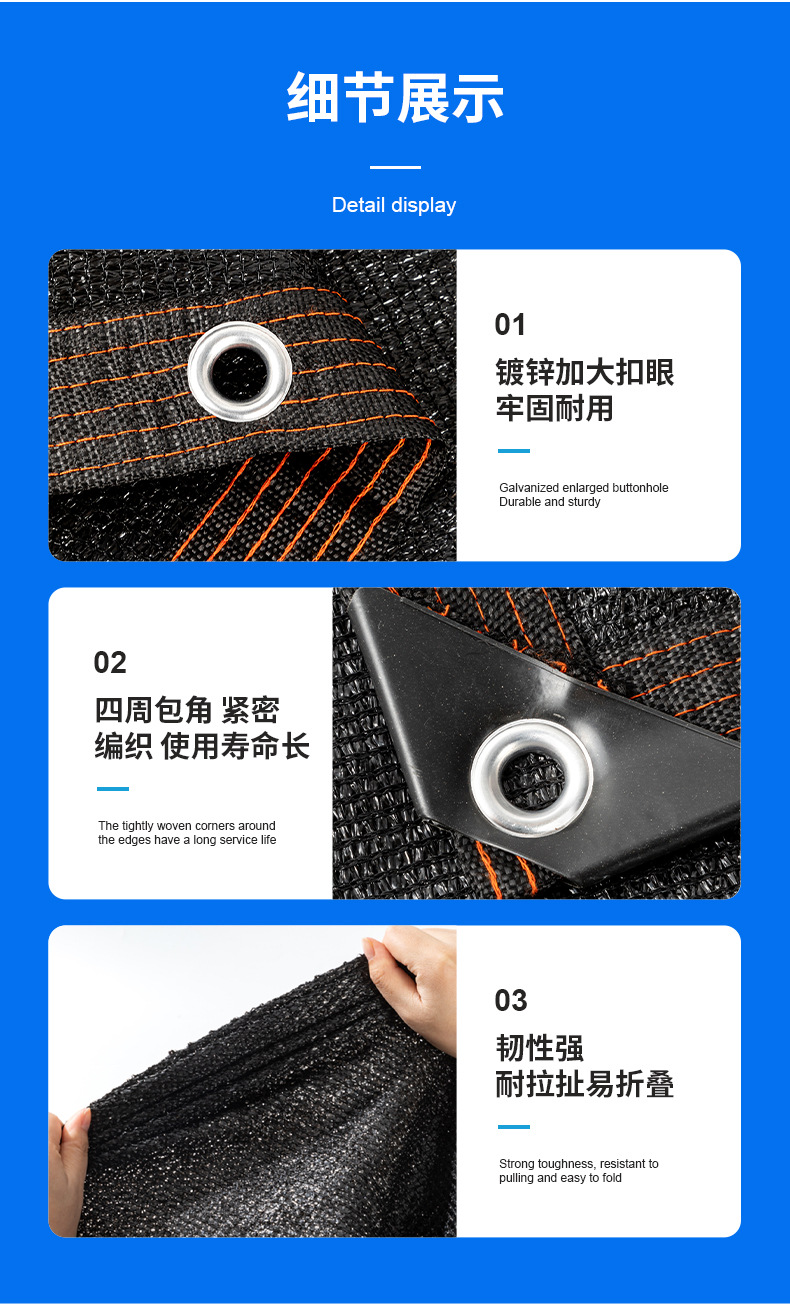 细节展示

Detail display

01

镀锌加大扣眼
牢固耐用

Galvanized enlarged buttonhole
Durable and sturdy

02

四周包角 紧密
编织 使用寿命长

The tightly woven corners around the edges have a long service life

03

韧性强
耐拉扯易折叠

Strong toughness, resistant to pulling and easy to fold