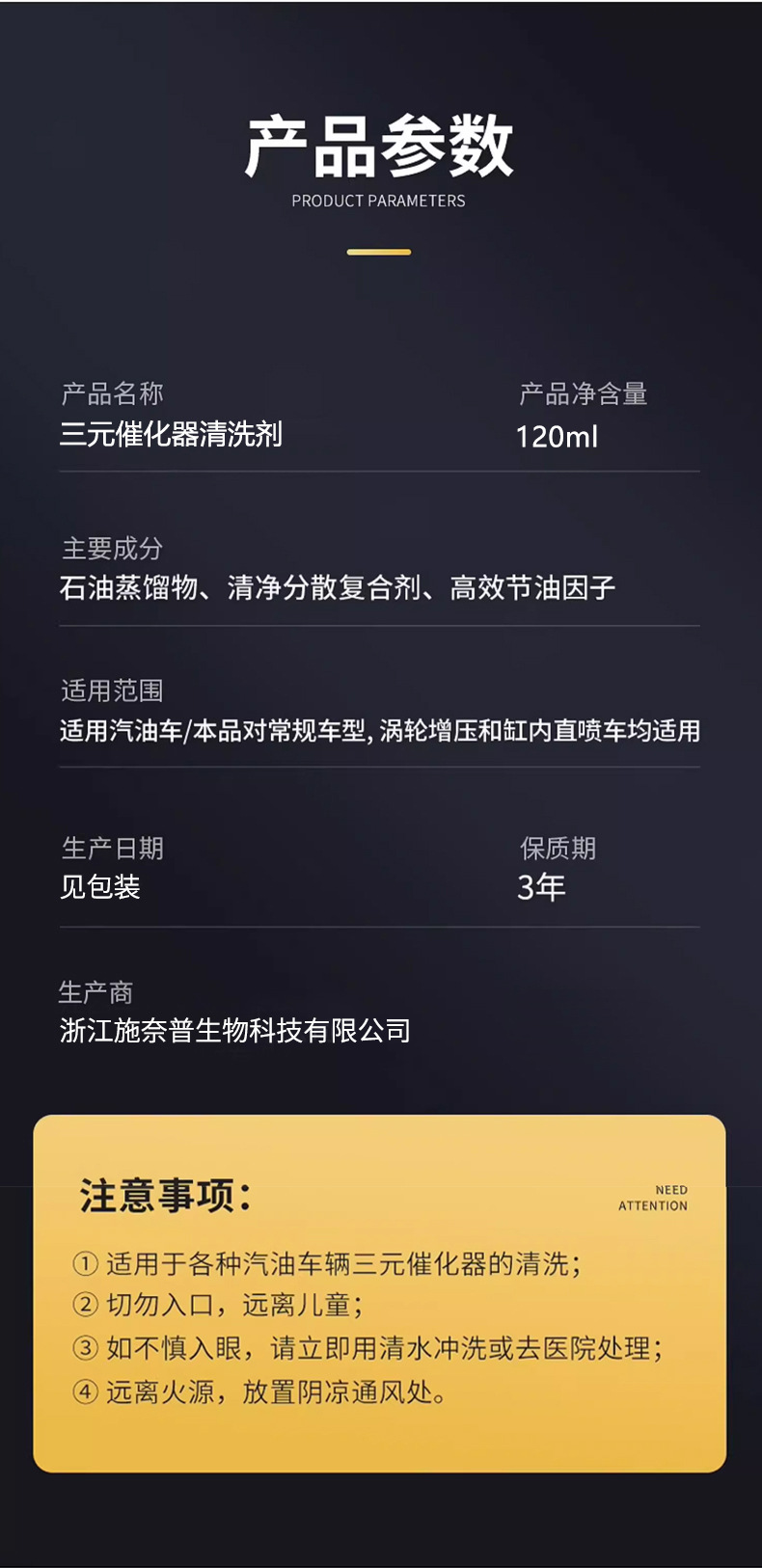 产品参数
PRODUCT PARAMETERS

产品名称
三元催化器清洗剂

产品净含量
120ml

主要成分
石油蒸馏物、清净分散复合剂、高效节油因子

适用范围
适用汽油车/本品对常规车型, 涡轮增压和缸内直喷车均适用

生产日期
见包装

保质期
3年

生产商
浙江施奈普生物科技有限公司

注意事项:

NEED ATTENTION

① 适用于各种汽油车辆三元催化器的清洗;
② 切勿入口，远离儿童;
③ 如不慎入眼，请立即用清水冲洗或去医院处理;
④ 远离火源，放置阴凉通风处。