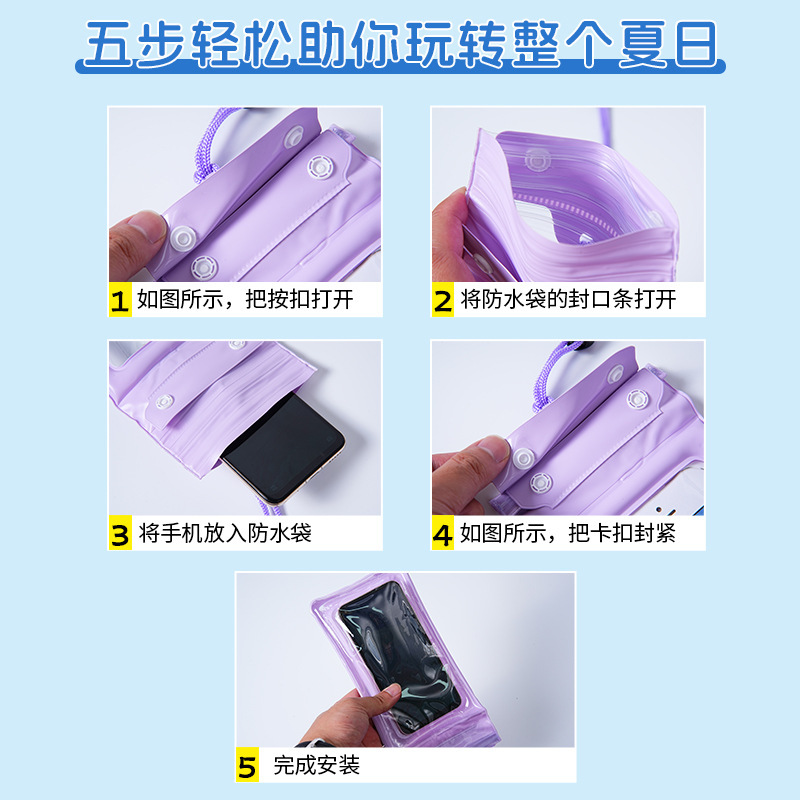 五步轻松助你玩转整个夏日

1 如图所示，把按扣打开

2 将防水袋的封口条打开

3 将手机放入防水袋

4 如图所示，把卡扣封紧

5 完成安装