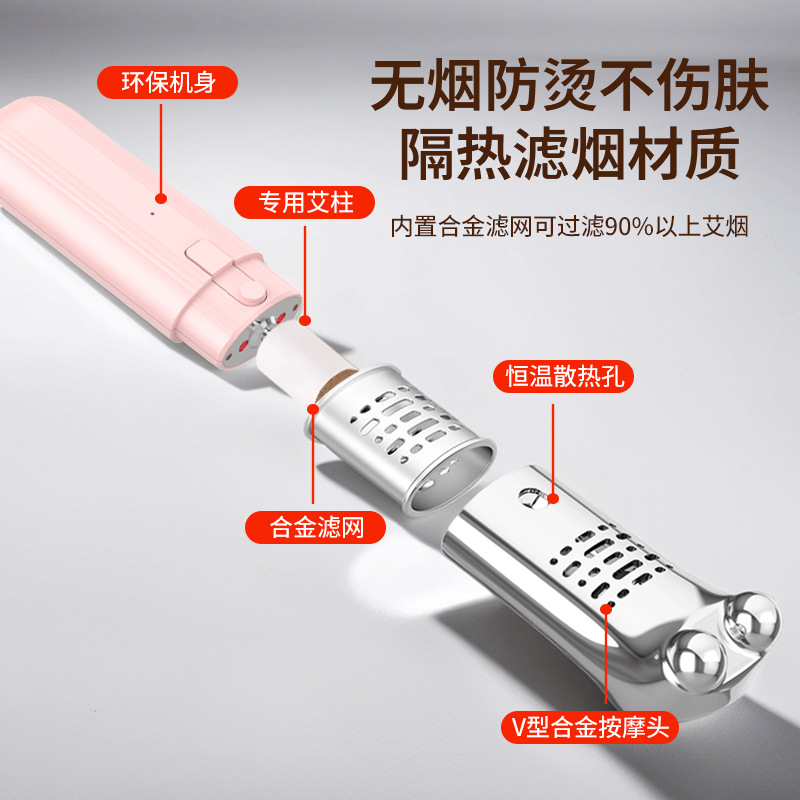 无烟防烫不伤肤
隔热滤烟材质

内置合金滤网可过滤90%以上艾烟

环保机身

专用艾柱

恒温散热孔

合金滤网

V型合金按摩头