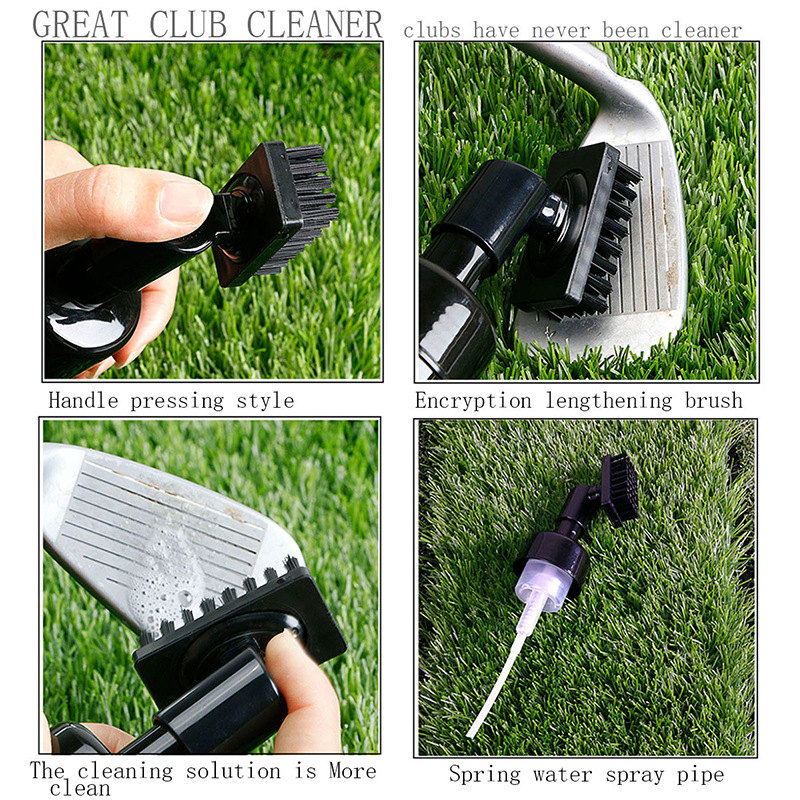 GREAT CLUB CLEANER clubs have never been cleaner

Handle pressing style

Encryption lengthening brush

The cleaning solution is More clean

Spring water spray pipe