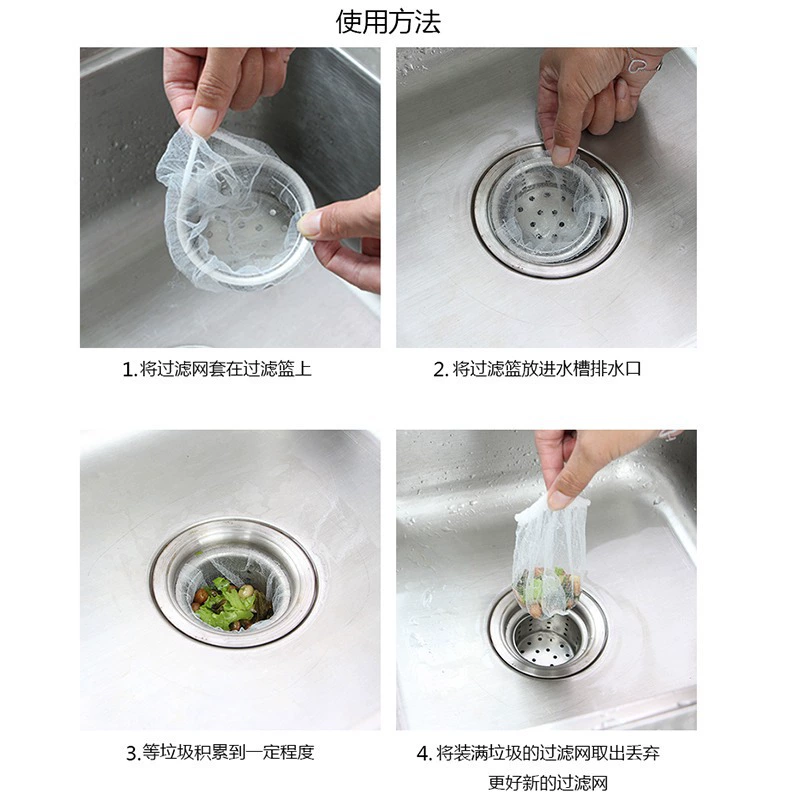 使用方法

1.将过滤网套在过滤篮上

2. 将过滤篮放进水槽排水口

3.等垃圾积累到一定程度

4. 将装满垃圾的过滤网取出丢弃更好新的过滤网