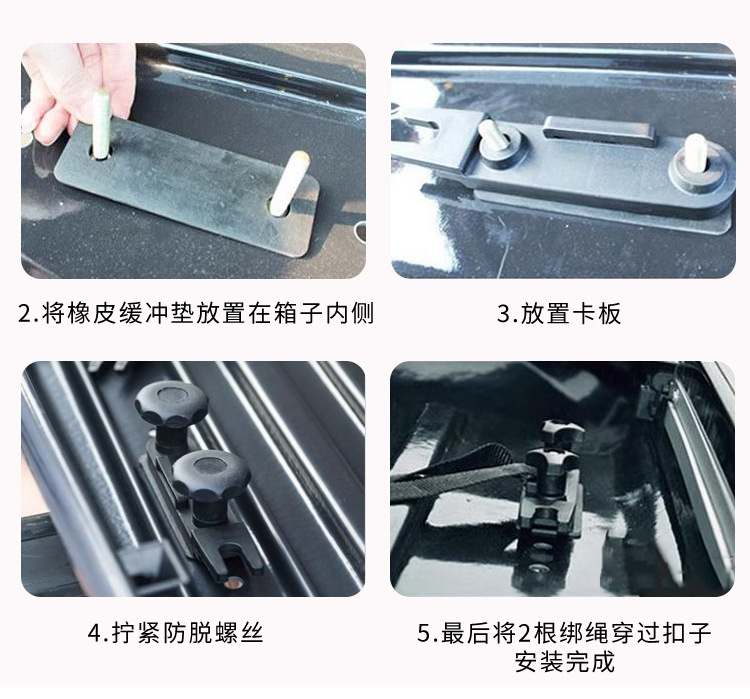 2.将橡皮缓冲垫放置在箱子内侧

3.放置卡板

4.拧紧防脱螺丝

5.最后将2根绑绳穿过扣子安装完成