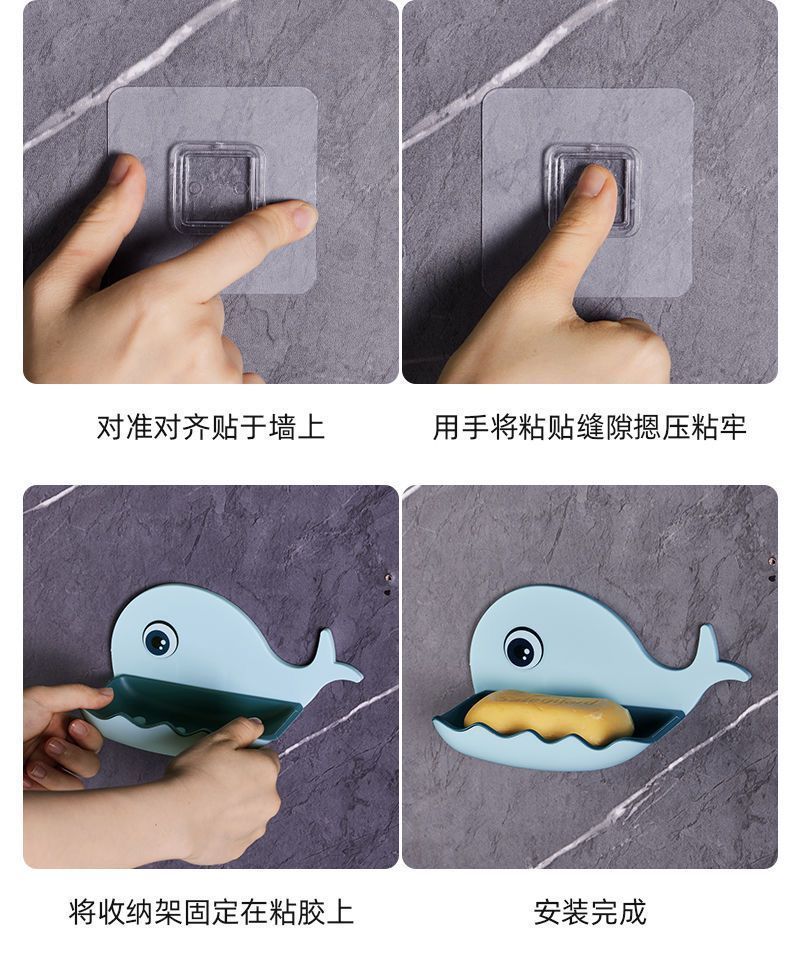 对准对齐贴于墙上

用手将粘贴缝隙摁压粘牢

将收纳架固定在粘胶上

安装完成