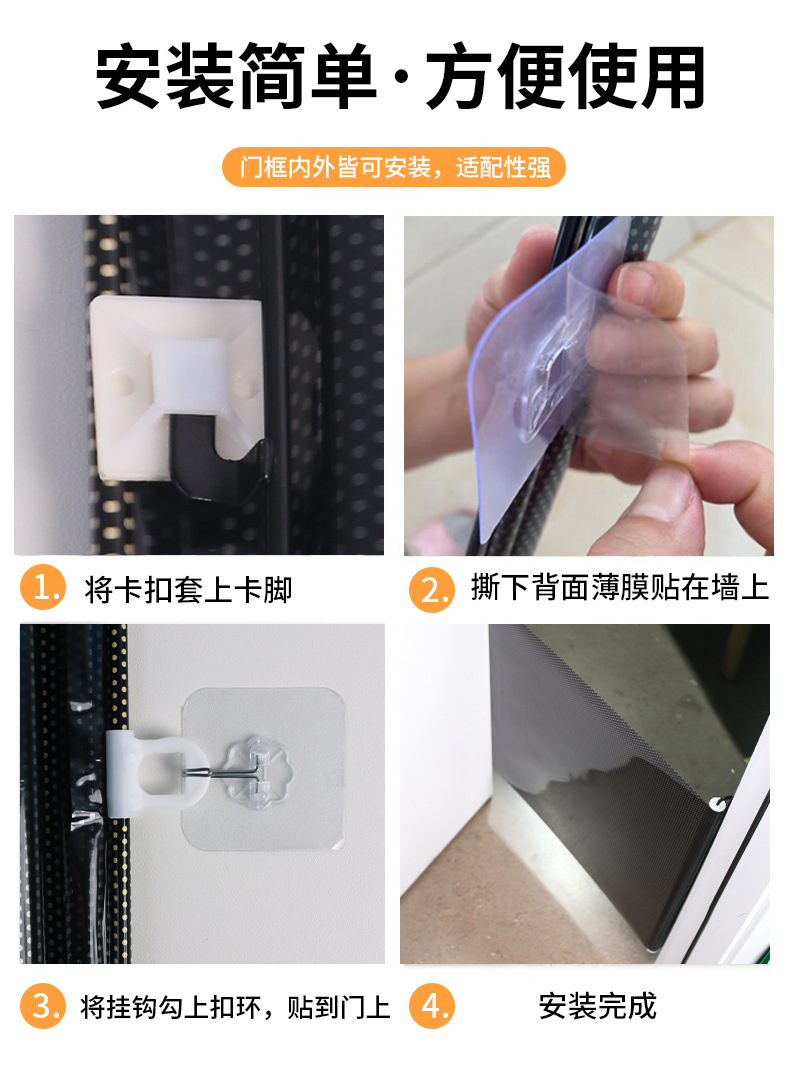 安装简单·方便使用

门框内外皆可安装，适配性强

1. 将卡扣套上卡脚

2. 撕下背面薄膜贴在墙上

3. 将挂钩勾上扣环，贴到门上

4. 安装完成