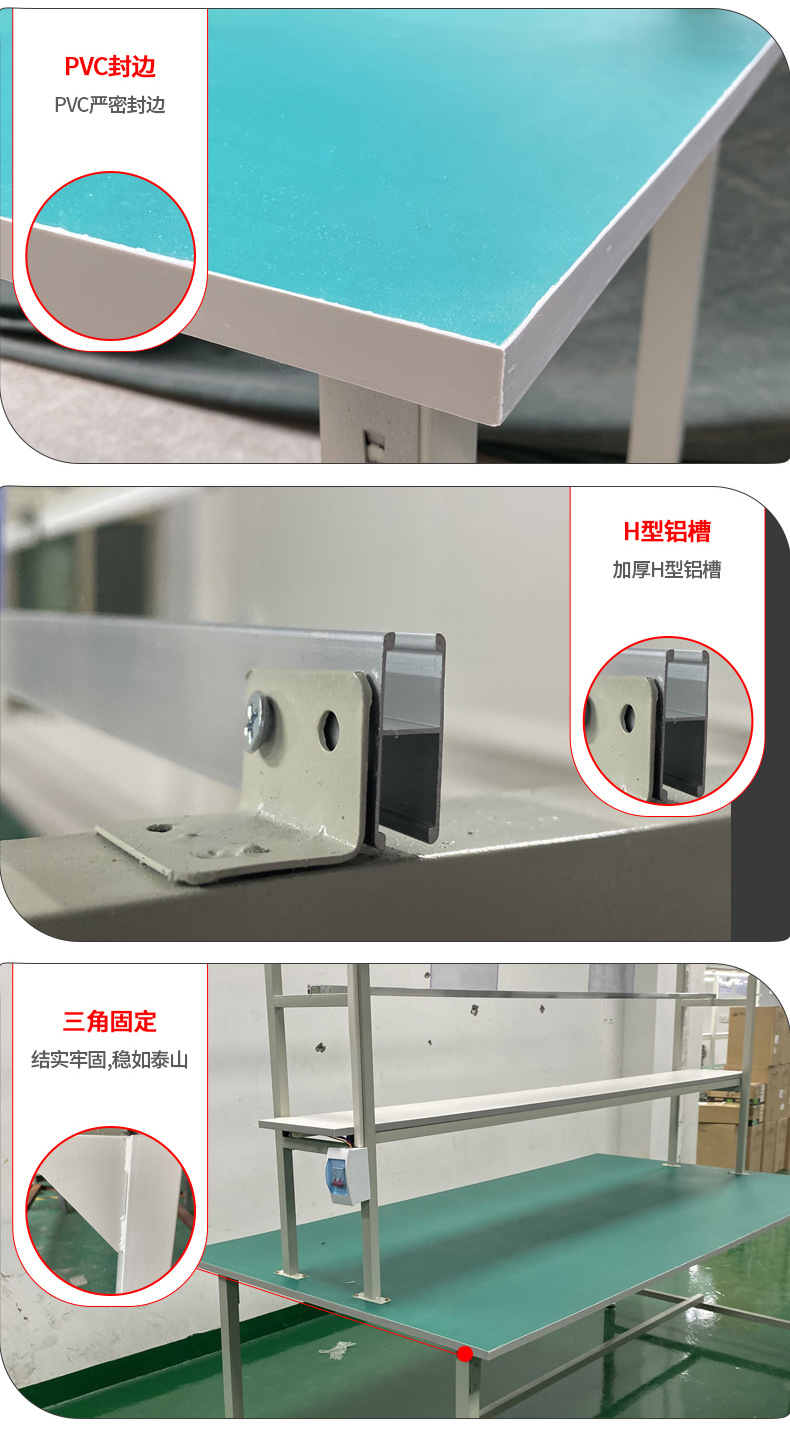 PVC封边
PVC严密封边

H型铝槽
加厚H型铝槽

三角固定
结实牢固,稳如泰山