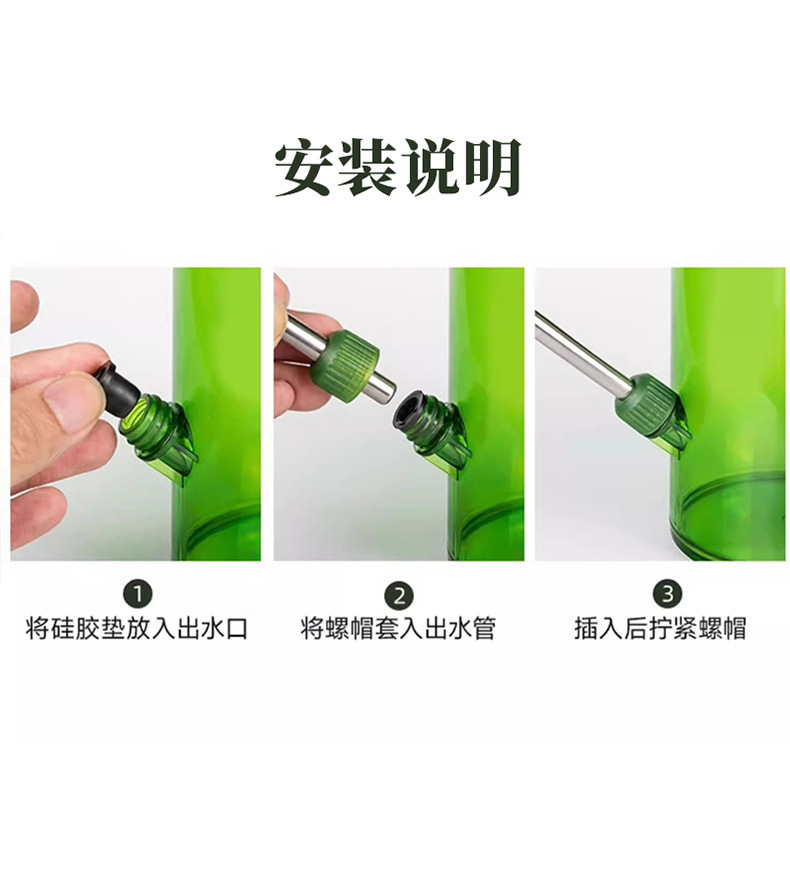 安装说明

1
将硅胶垫放入出水口

2
将螺帽套入出水管

3
插入后拧紧螺帽