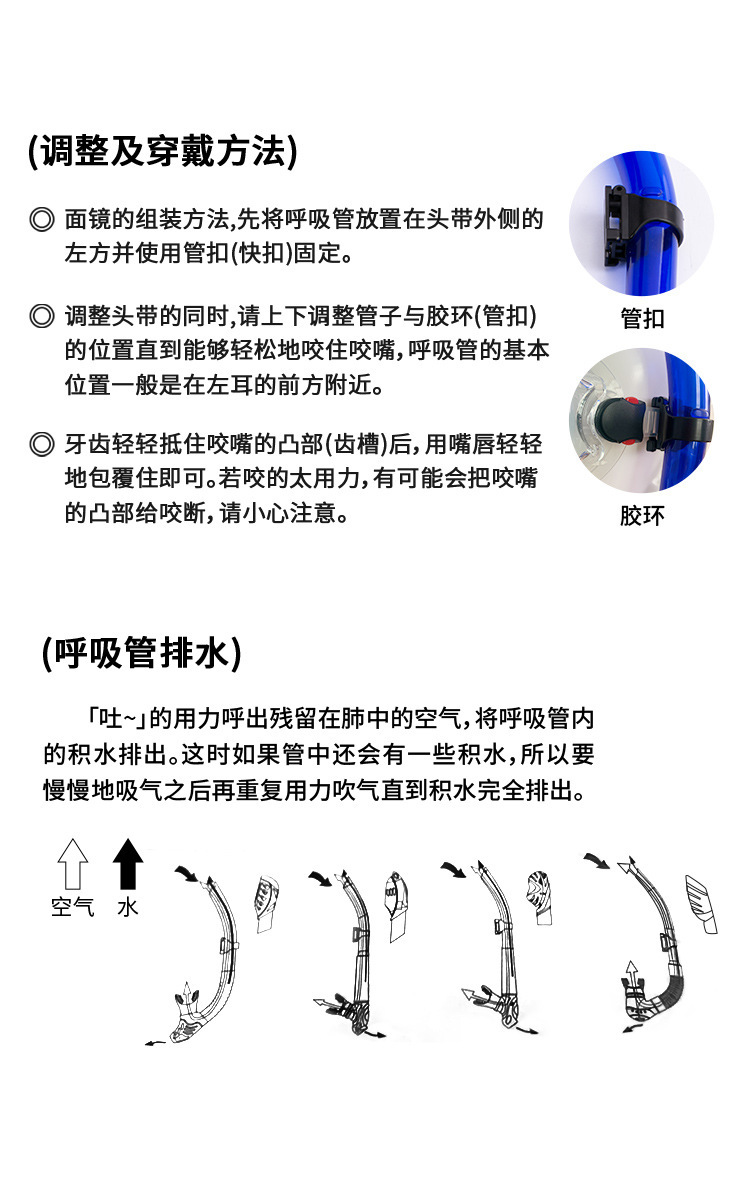 (调整及穿戴方法)

◎ 面镜的组装方法,先将呼吸管放置在头带外侧的左方并使用管扣(快扣)固定。

◎ 调整头带的同时,请上下调整管子与胶环(管扣)的位置直到能够轻松地咬住咬嘴,呼吸管的基本位置一般是在左耳的前方附近。

◎ 牙齿轻轻抵住咬嘴的凸部(齿槽)后,用嘴唇轻轻地包覆住即可。若咬的太用力,有可能会把咬嘴的凸部给咬断,请小心注意。

管扣

胶环

(呼吸管排水)

「吐~」的用力呼出残留在肺中的空气,将呼吸管内的积水排出。这时如果管中还会有一些积水,所以要慢慢地吸气之后再重复用力吹气直到积水完全排出。

空气 水