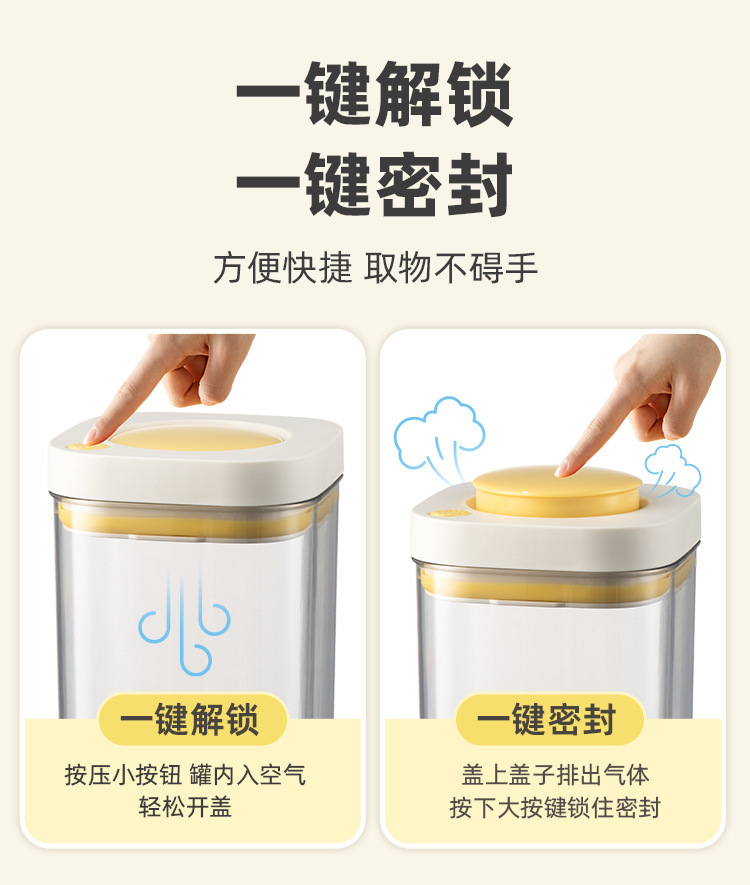 一键解锁
一键密封

方便快捷 取物不碍手

一键解锁

按压小按钮 罐内入空气
轻松开盖

一键密封

盖上盖子排出气体
按下大按键锁住密封