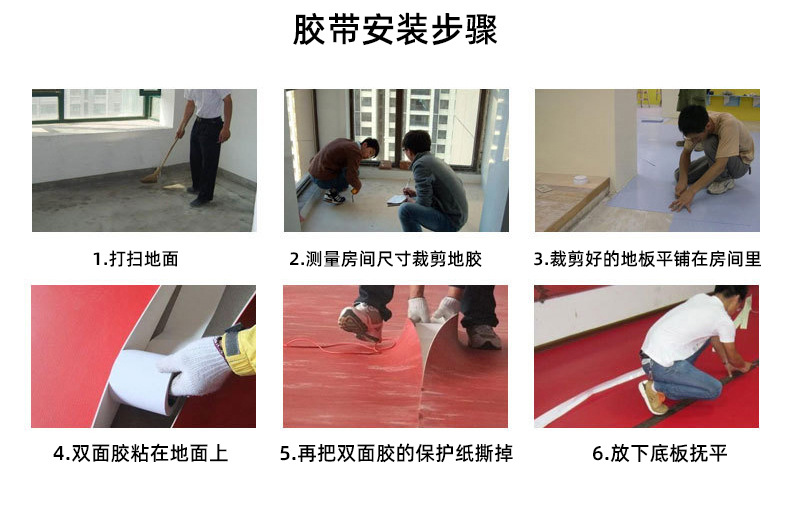 胶带安装步骤

1.打扫地面

2.测量房间尺寸裁剪地胶

3.裁剪好的地板平铺在房间里

4.双面胶粘在地面上

5.再把双面胶的保护纸撕掉

6.放下底板抚平