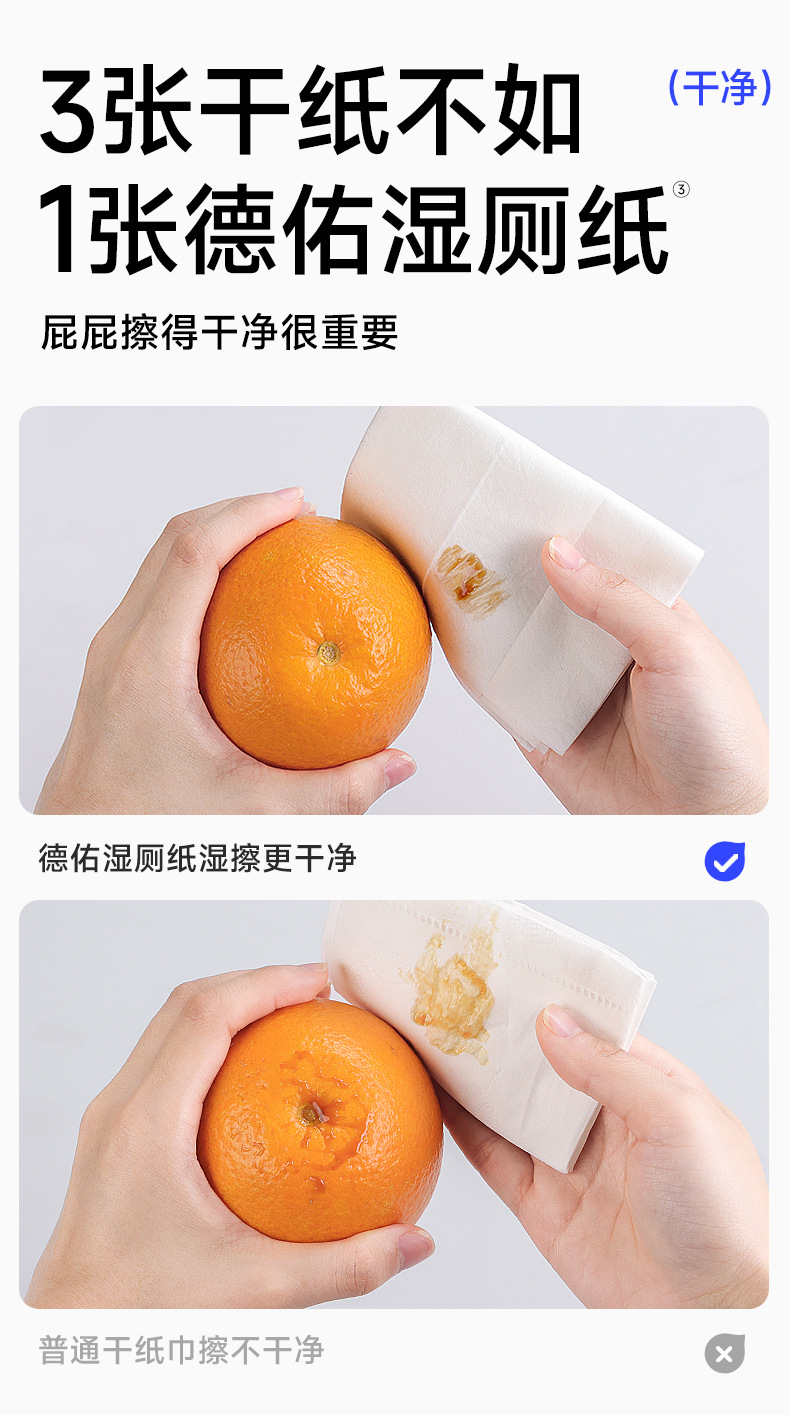 3张干纸不如 （干净）
1张德佑湿厕纸③

屁屁擦得干净很重要

德佑湿厕纸湿擦更干净

普通干纸巾擦不干净