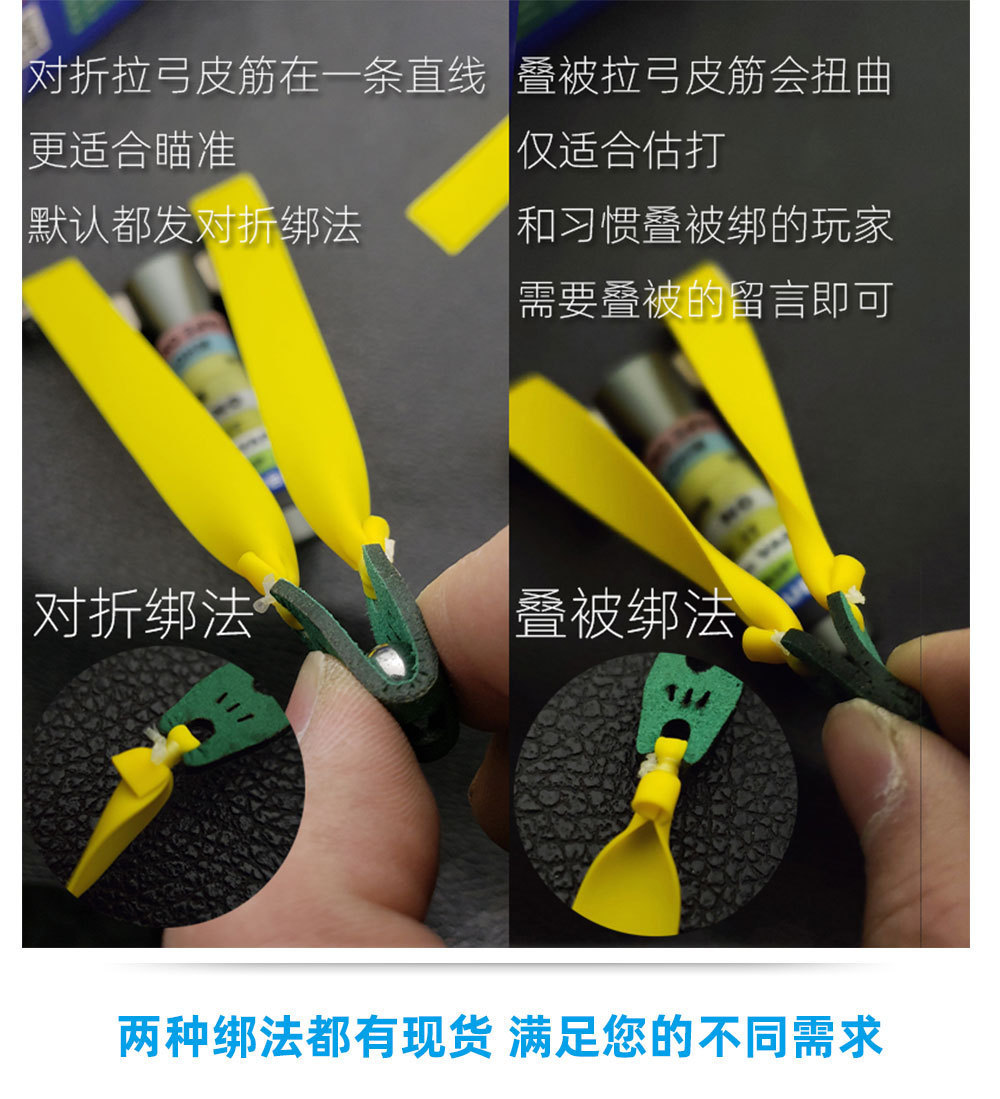 对折拉弓皮筋在一条直线
更适合瞄准
默认都发对折绑法

对折绑法

叠被拉弓皮筋会扭曲
仅适合估打
和习惯叠被绑的玩家
需要叠被的留言即可

叠被绑法

两种绑法都有现货 满足您的不同需求