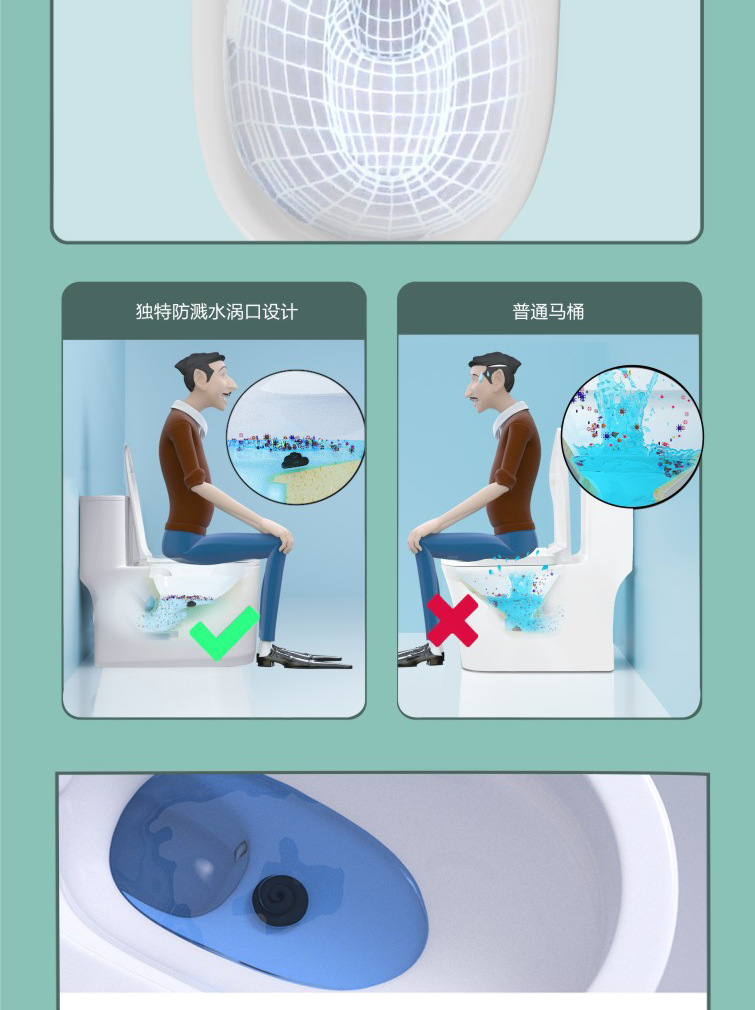 独特防溅水涡口设计

普通马桶