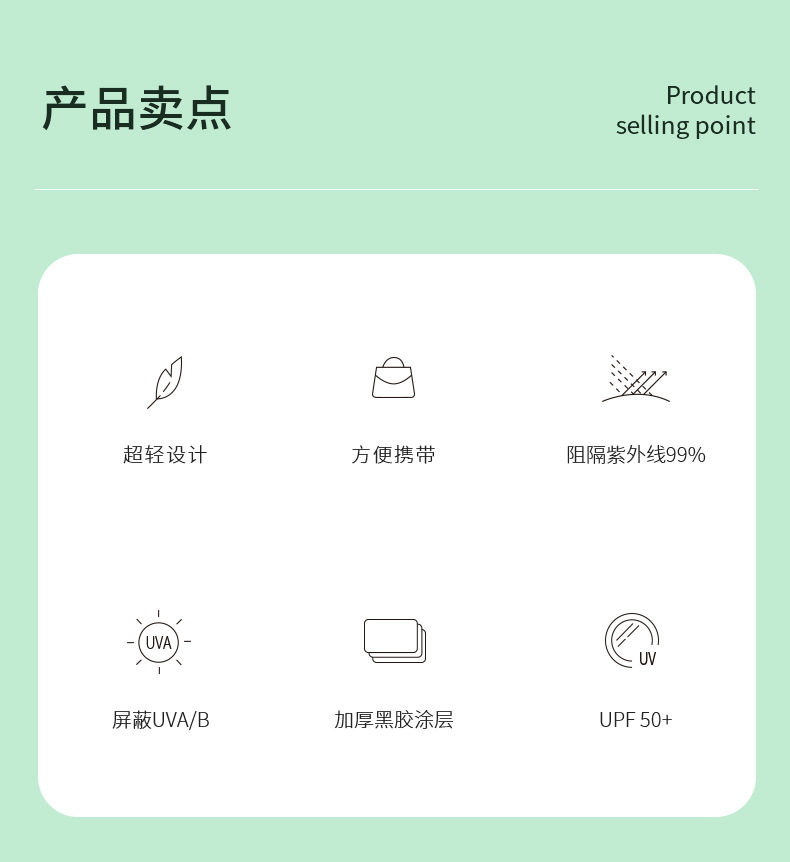 产品卖点

Product
selling point

超轻设计

方便携带

阻隔紫外线99%

UVA

屏蔽UVA/B

加厚黑胶涂层

UV

UPF 50+