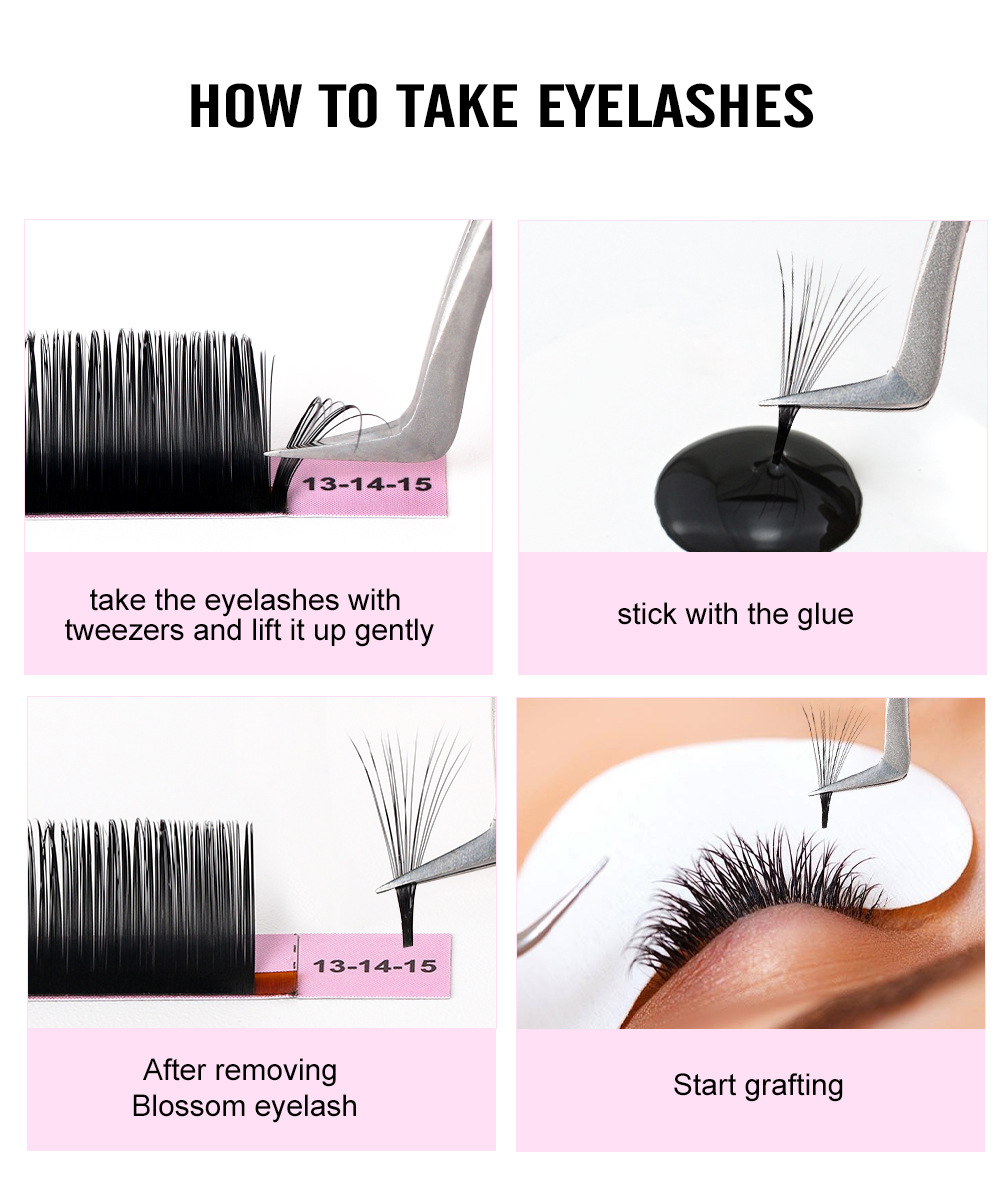 HOW TO TAKE EYELASHES

13-14-15

take the eyelashes with tweezers and lift it up gently

stick with the glue

13-14-15

After removing Blossom eyelash

Start grafting