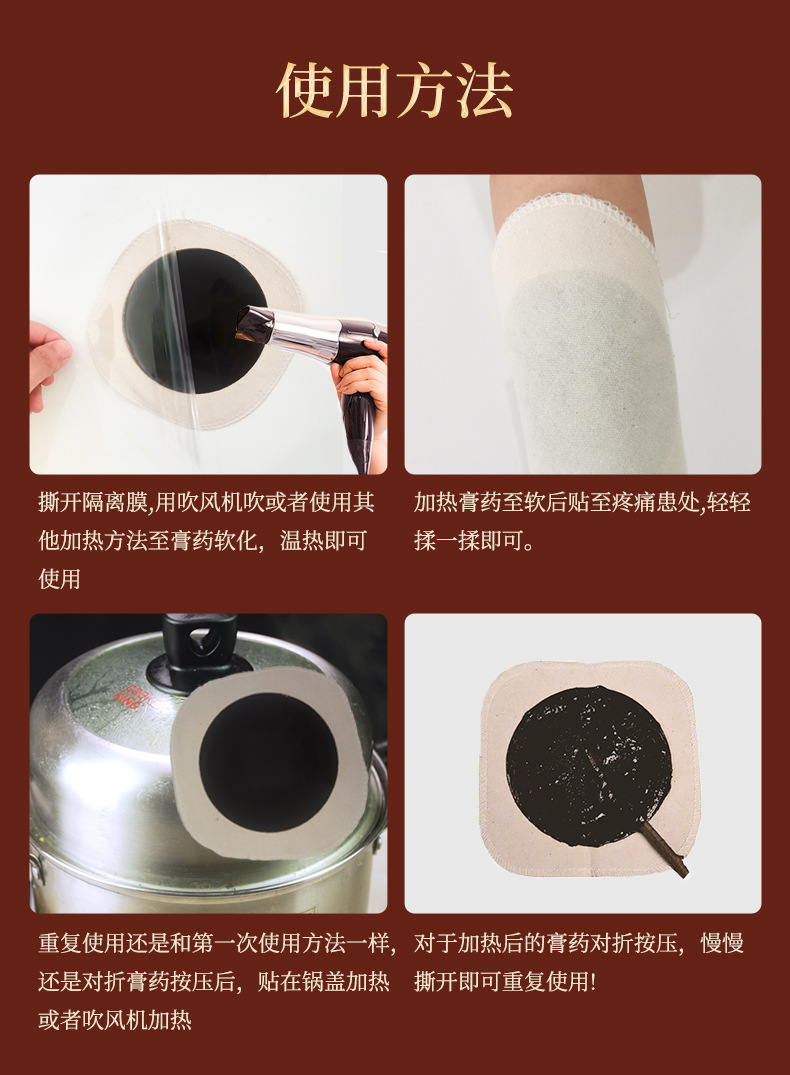 使用方法

撕开隔离膜,用吹风机吹或者使用其他加热方法至膏药软化，温热即可使用

加热膏药至软后贴至疼痛患处,轻轻揉一揉即可。

重复使用还是和第一次使用方法一样，还是对折膏药按压后，贴在锅盖加热或者吹风机加热

对于加热后的膏药对折按压，慢慢撕开即可重复使用!