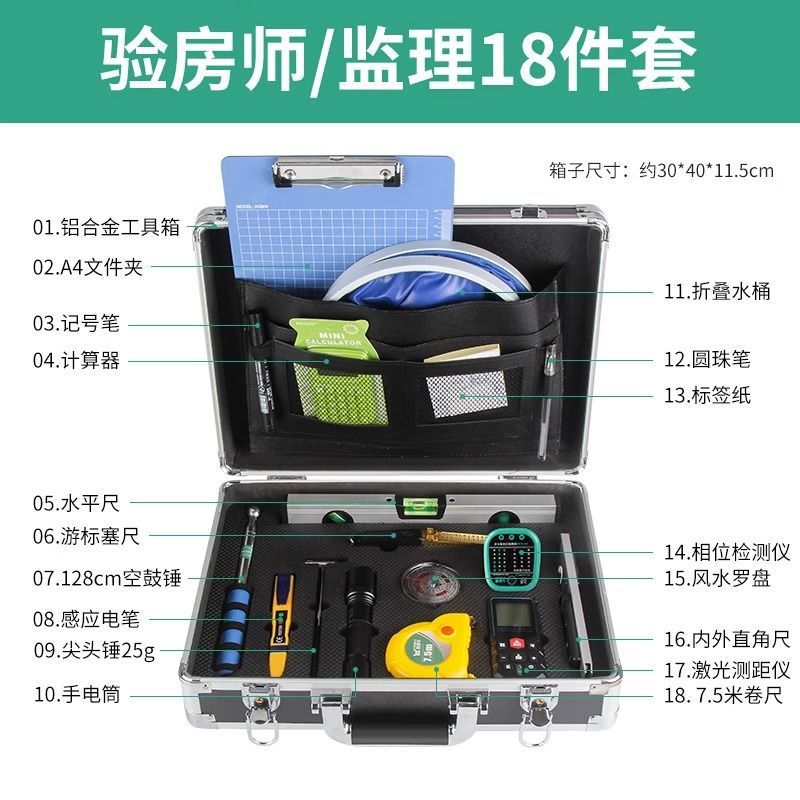 验房师/监理18件套

箱子尺寸：约30*40*11.5cm

01.铝合金工具箱

02.A4文件夹

03.记号笔

04.计算器

05.水平尺

06.游标塞尺

07.128cm空鼓锤

08.感应电笔

09.尖头锤25g

10.手电筒

11.折叠水桶

12.圆珠笔

13.标签纸

14.相位检测仪

15.风水罗盘

16.内外直角尺

17.激光测距仪

18. 7.5米卷尺

MINI CALCULATOR

7.5m