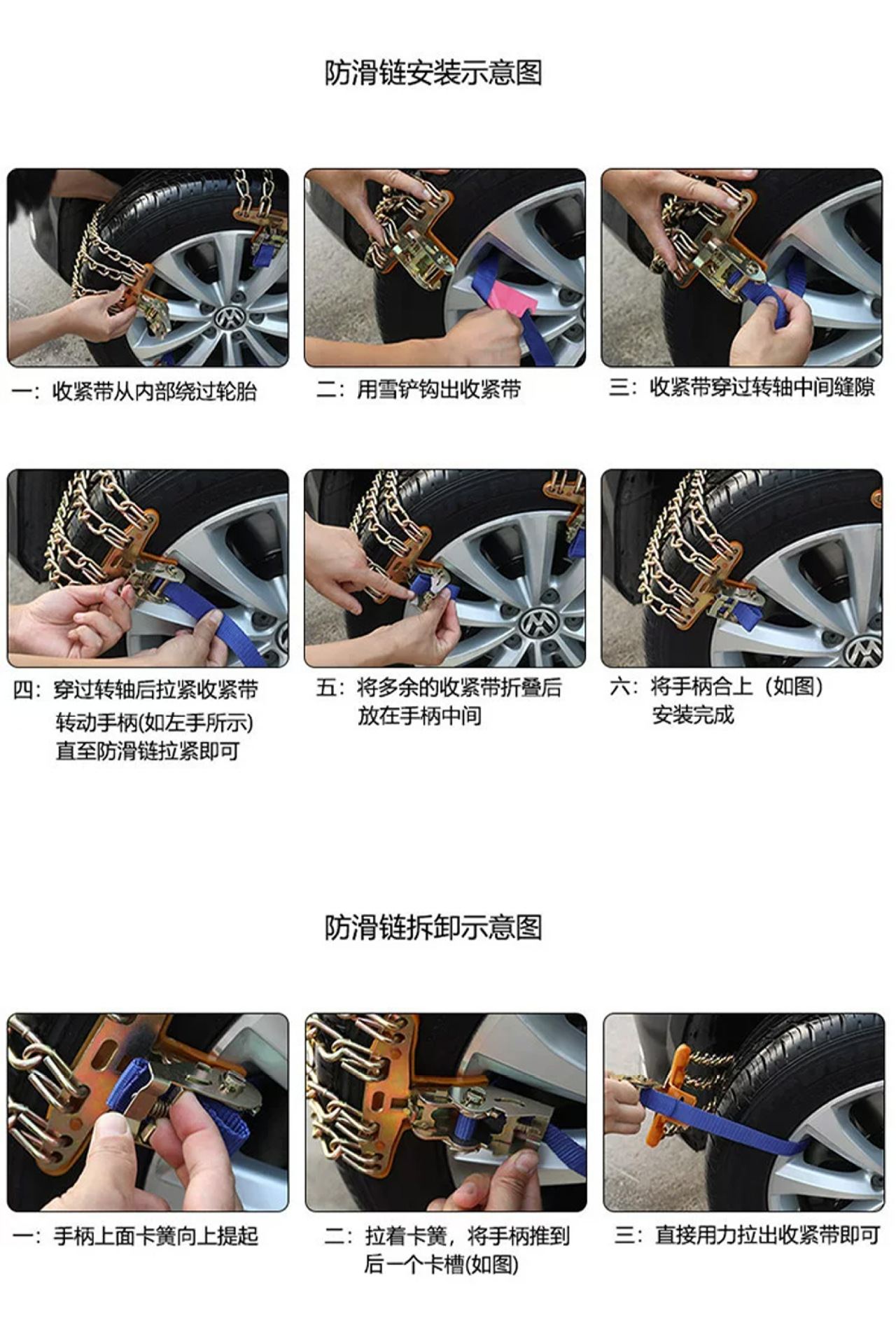 防滑链安装示意图

一：收紧带从内部绕过轮胎

二：用雪铲钩出收紧带

三：收紧带穿过转轴中间缝隙

四：穿过转轴后拉紧收紧带
转动手柄(如左手所示)
直至防滑链拉紧即可

五：将多余的收紧带折叠后
放在手柄中间

六：将手柄合上（如图）
安装完成

防滑链拆卸示意图

一：手柄上面卡簧向上提起

二：拉着卡簧，将手柄推到
后一个卡槽(如图)

三：直接用力拉出收紧带即可