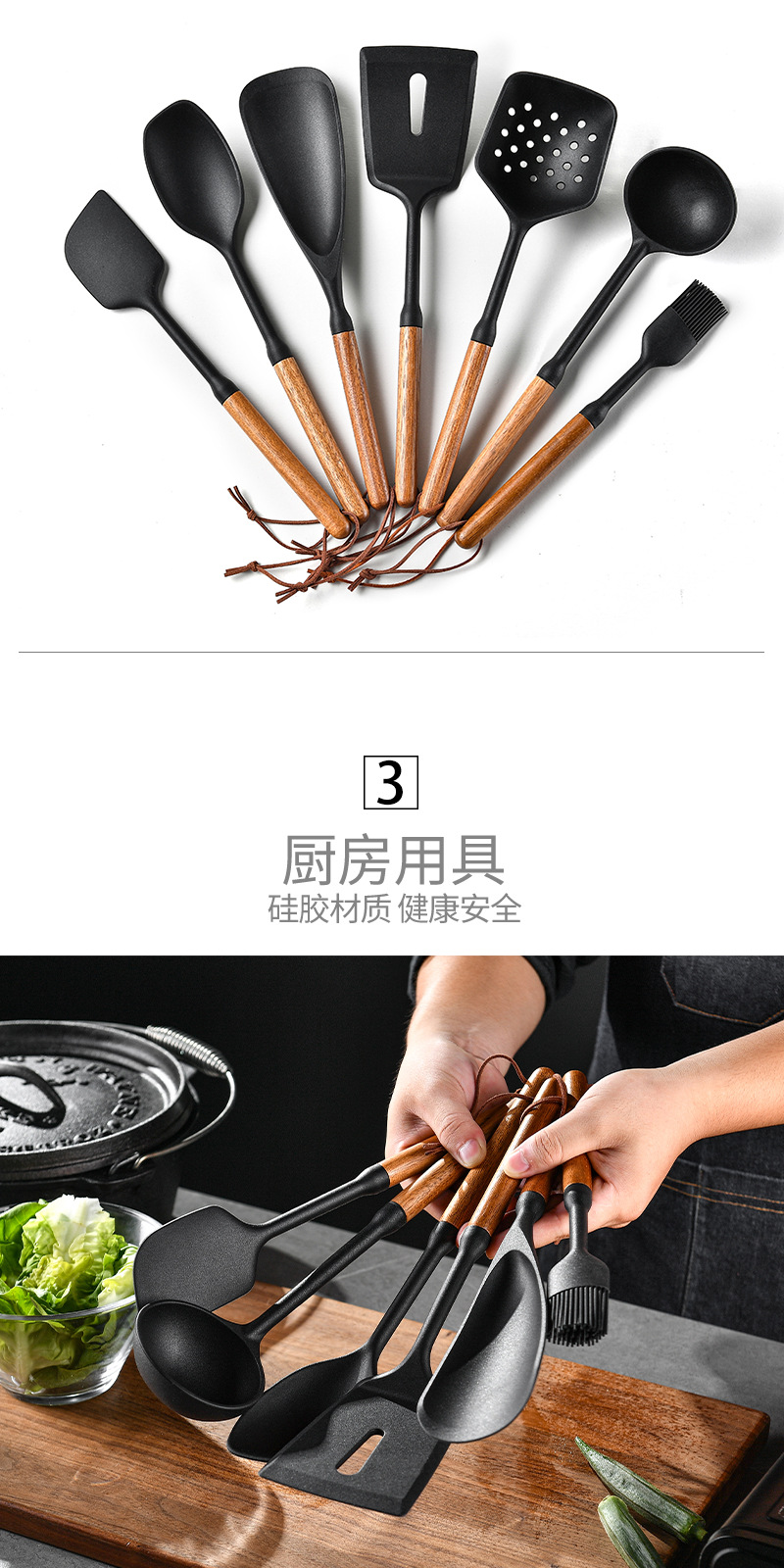 3

厨房用具

硅胶材质 健康安全