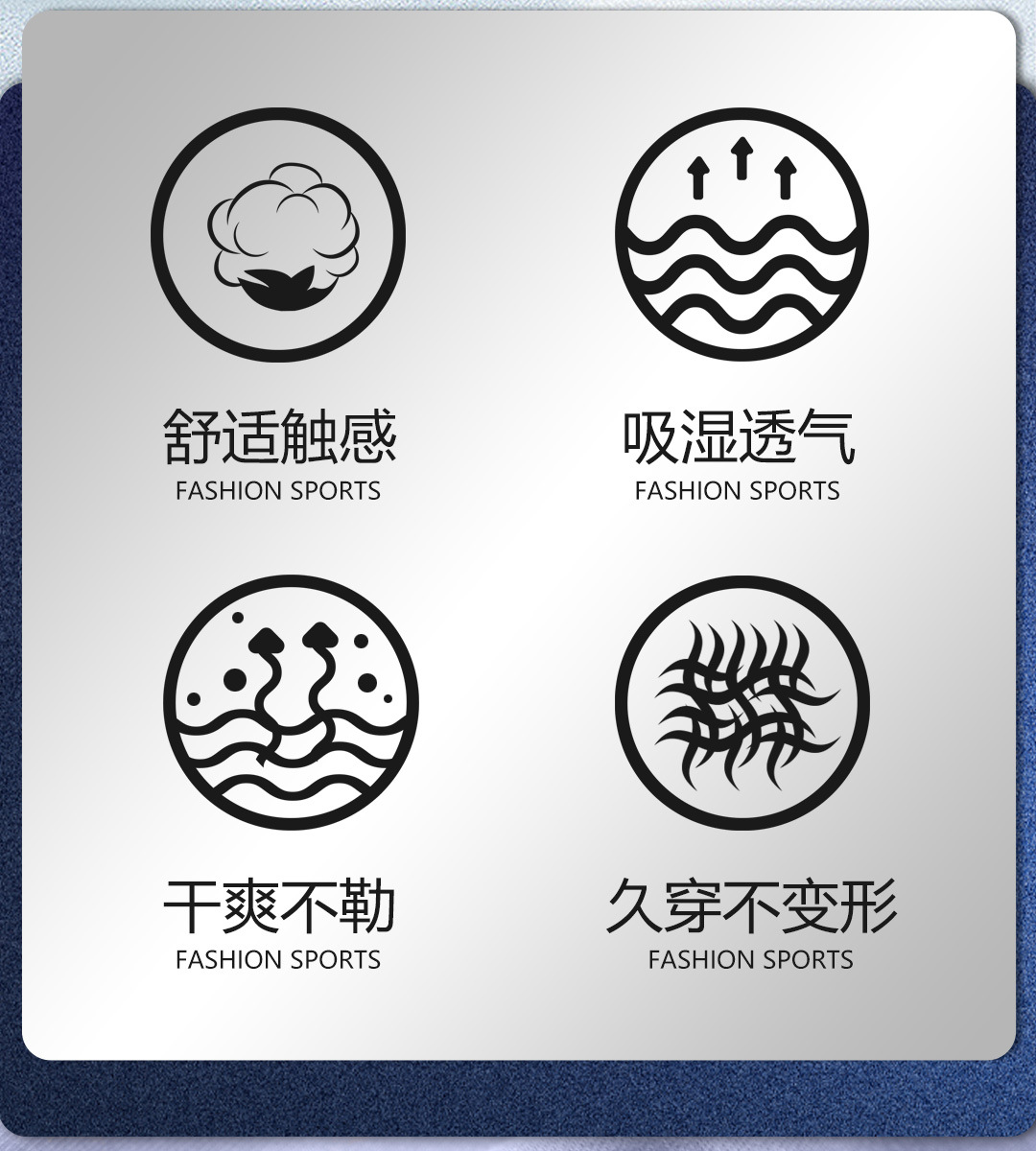 舒适触感
FASHION SPORTS

吸湿透气
FASHION SPORTS

干爽不勒
FASHION SPORTS

久穿不变形
FASHION SPORTS