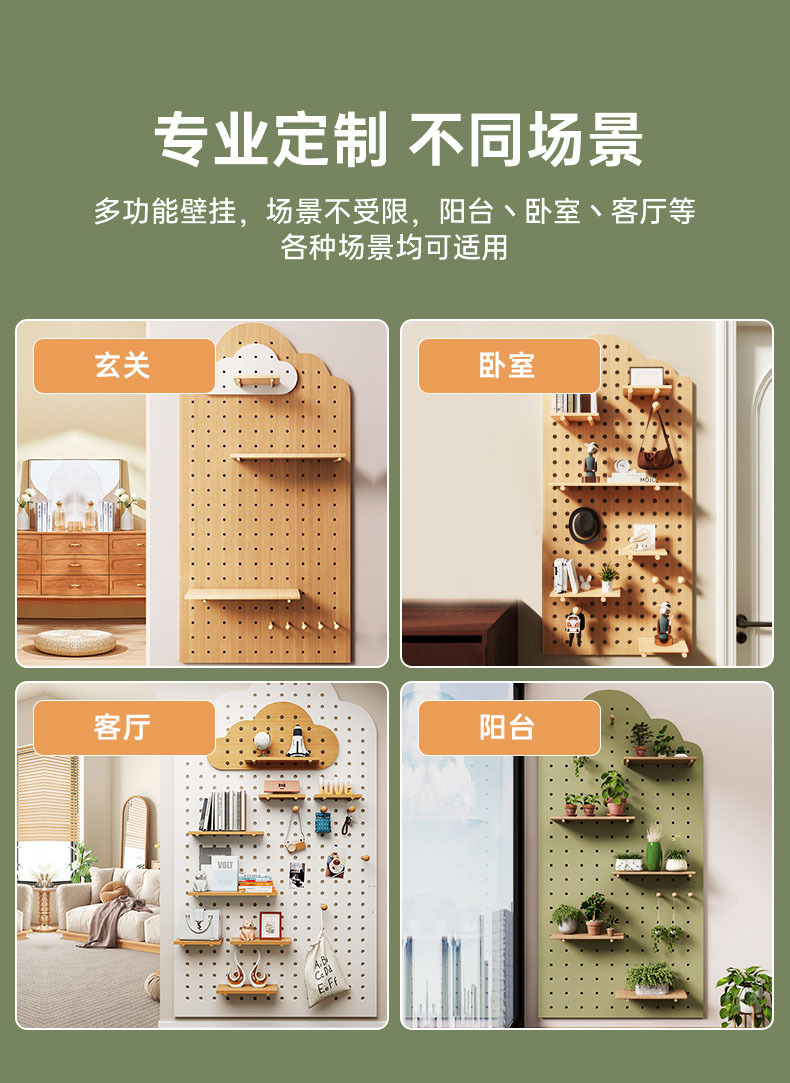 专业定制 不同场景

多功能壁挂，场景不受限，阳台、卧室、客厅等各种场景均可适用

玄关

卧室

客厅

阳台