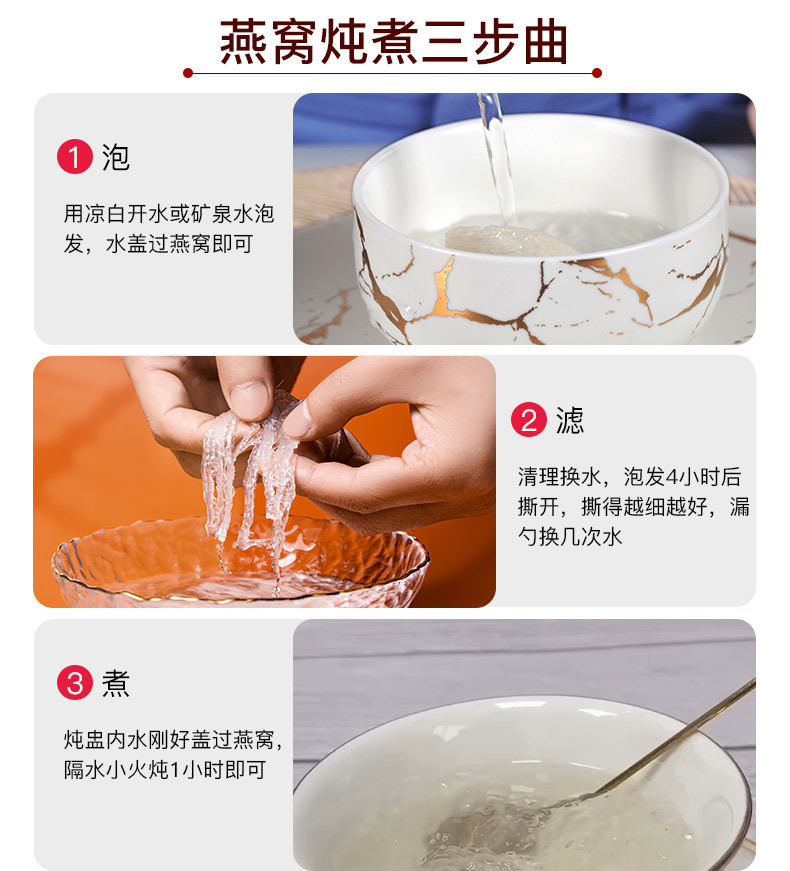 燕窝炖煮三步曲

1 泡

用凉白开水或矿泉水泡发，水盖过燕窝即可

2 滤

清理换水，泡发4小时后撕开，撕得越细越好，漏勺换几次水

3 煮

炖盅内水刚好盖过燕窝，隔水小火炖1小时即可